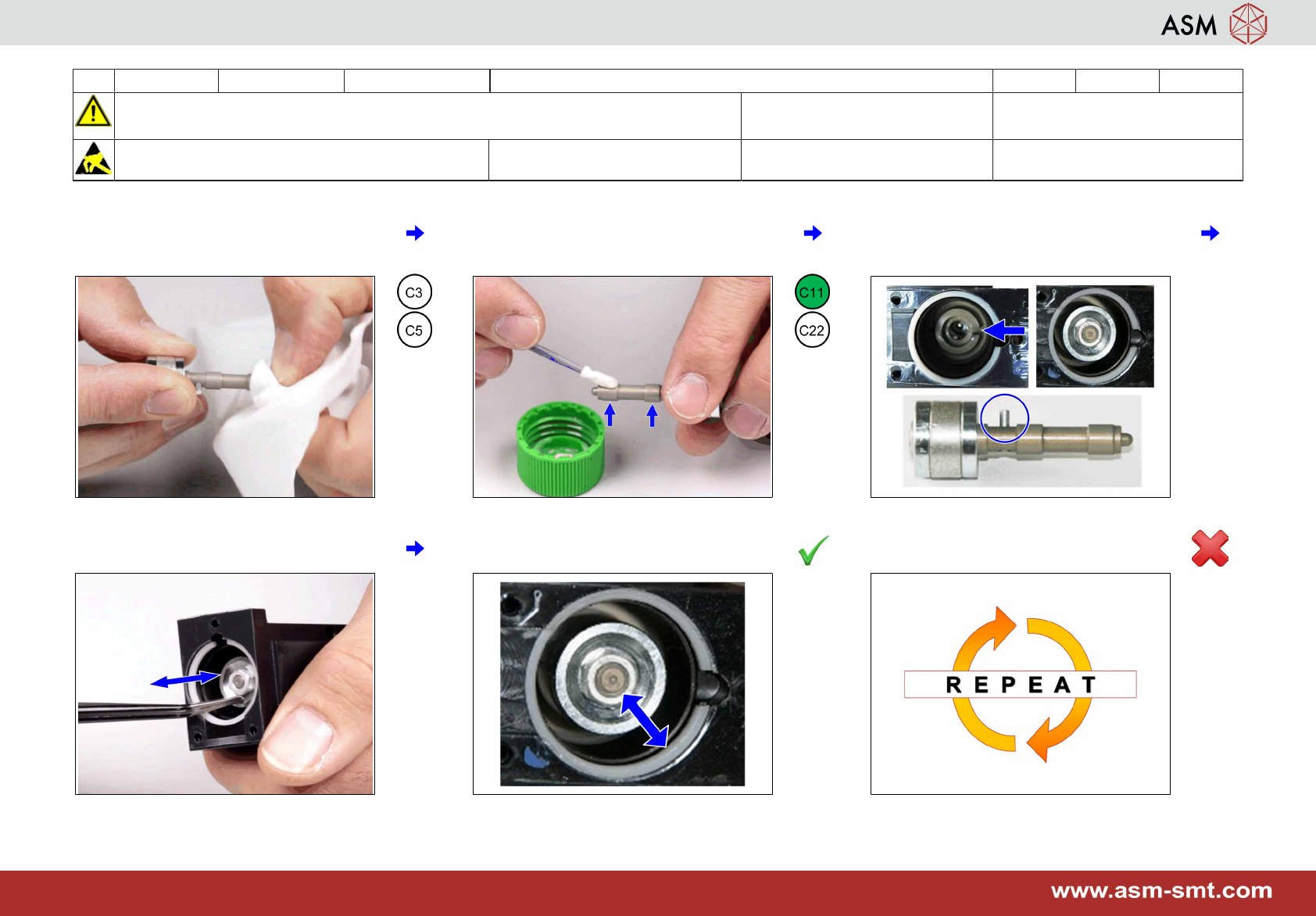 ASM

C3
C5

C11
C22

REPEAT

www.asm-smt.com