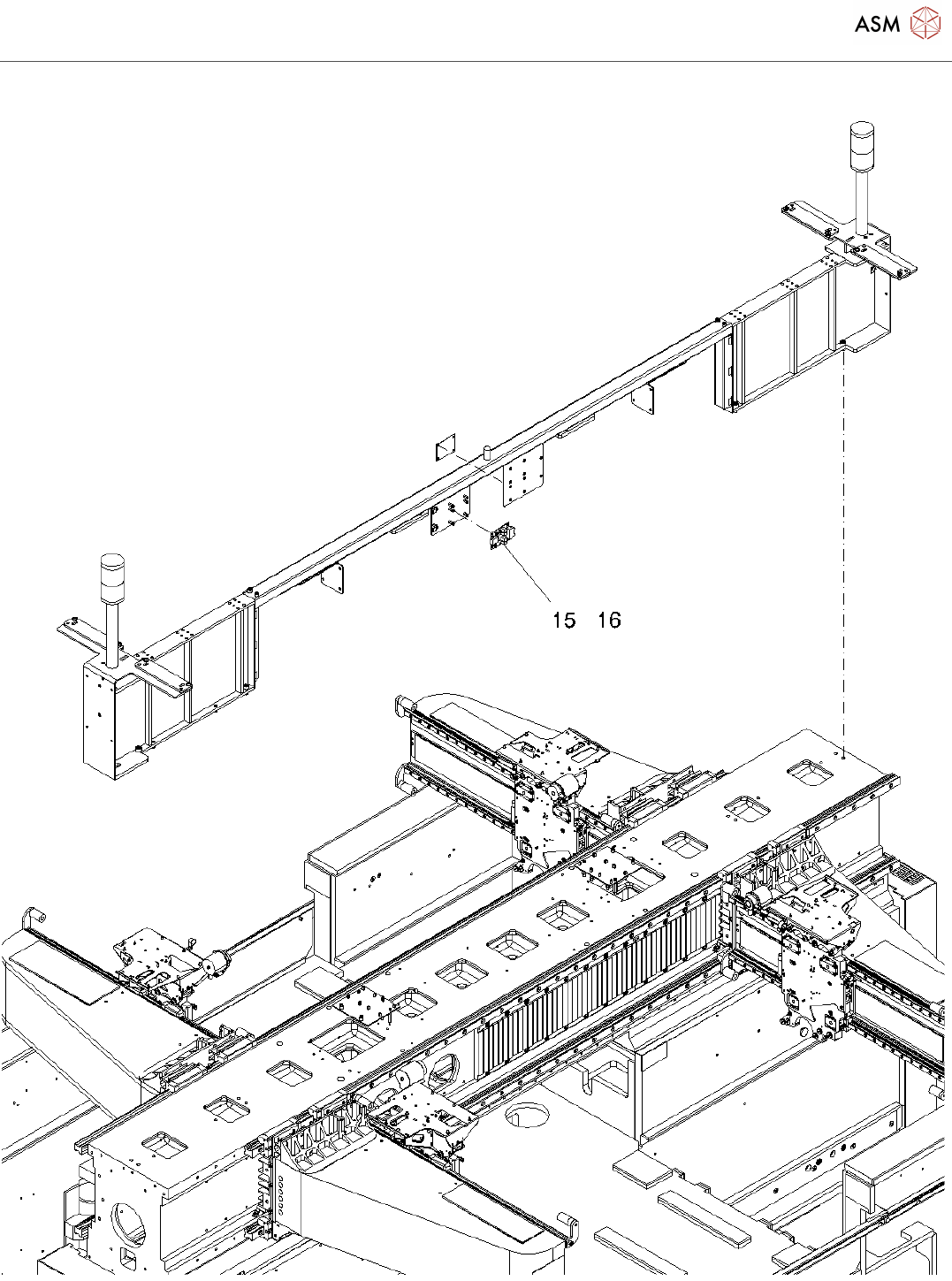 ASM

15 16