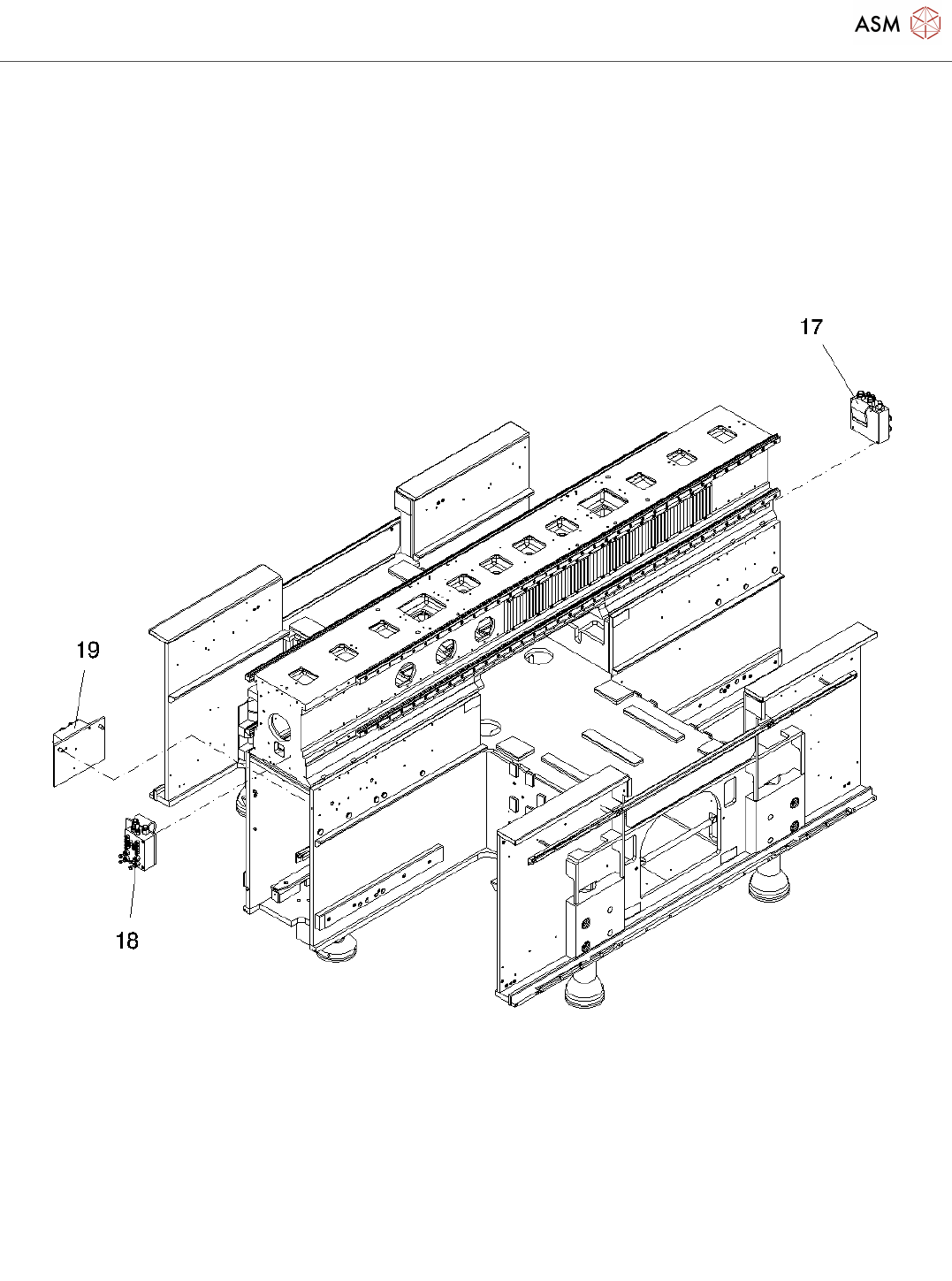 ASM

17

19

18