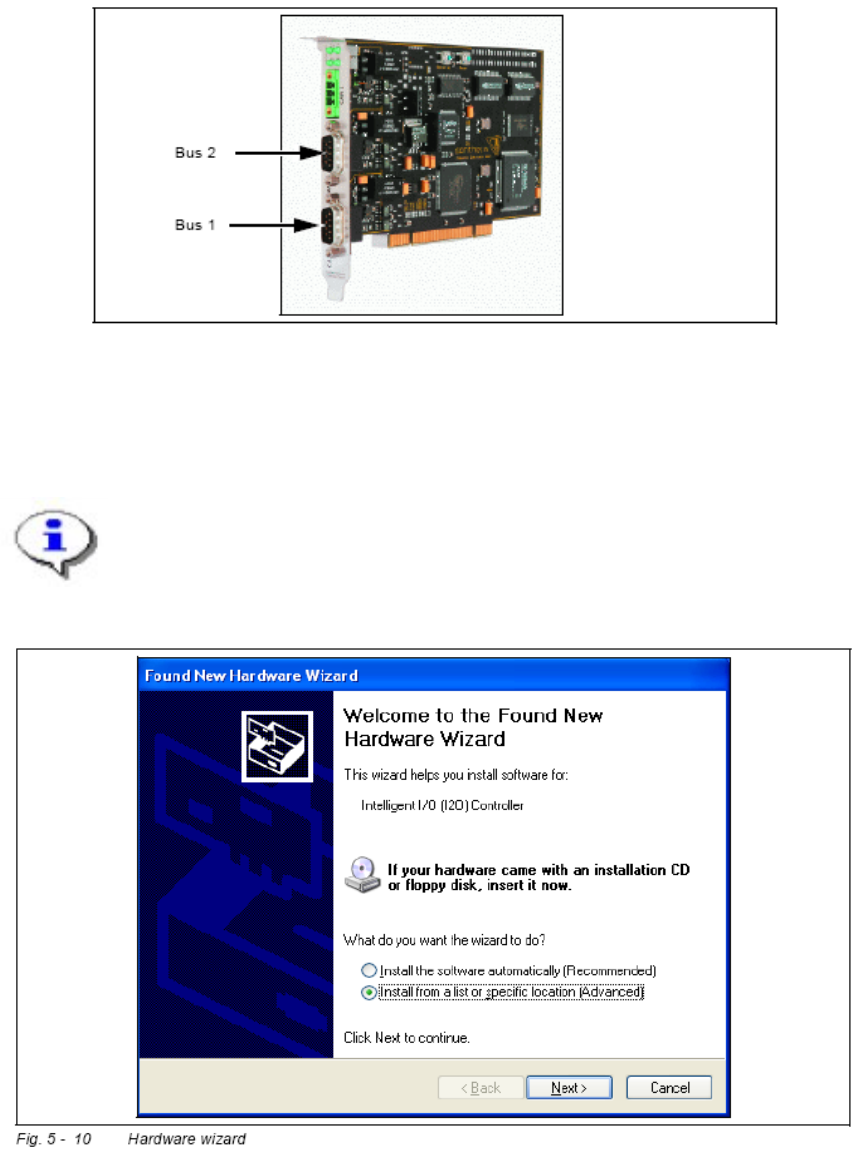 Bus 2

Bus 1

Found New Hardware Wizard

Welcome to the Found New Hardware Wizard

This wizard helps you install software for:

Intelligent I/O (I2O) Controller

If your hardware came with an installation CD or floppy disk, insert it now.

What do you want the wizard to do?

Install the software automatically (Recommended)

Install from a list or specific location (Advanced)

Click Next to continue.

< Back

Next >

Cancel

Fig. 5 - 10 Hardware wizard