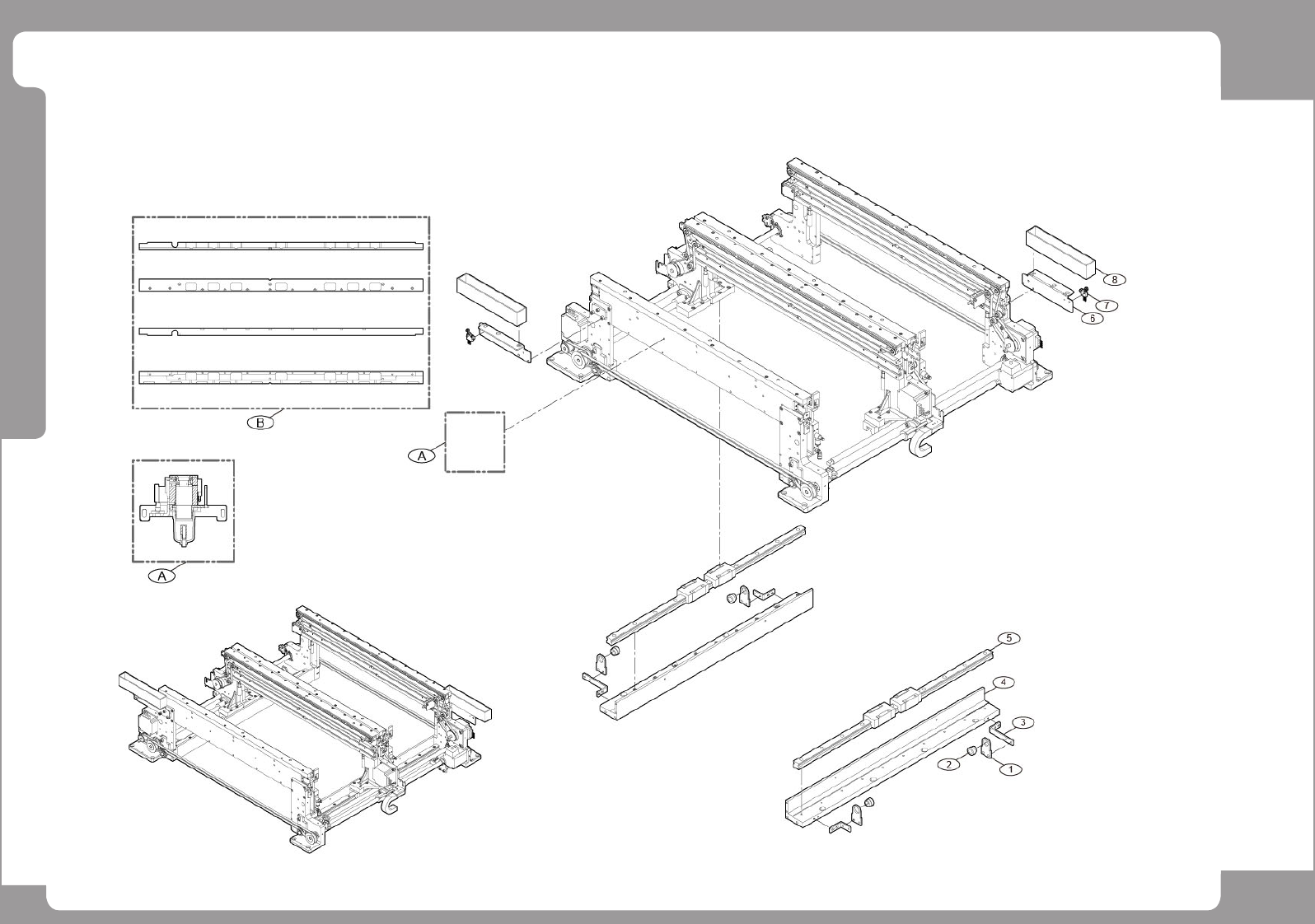 B

A

A

8

7

6

5

4

3

2

1