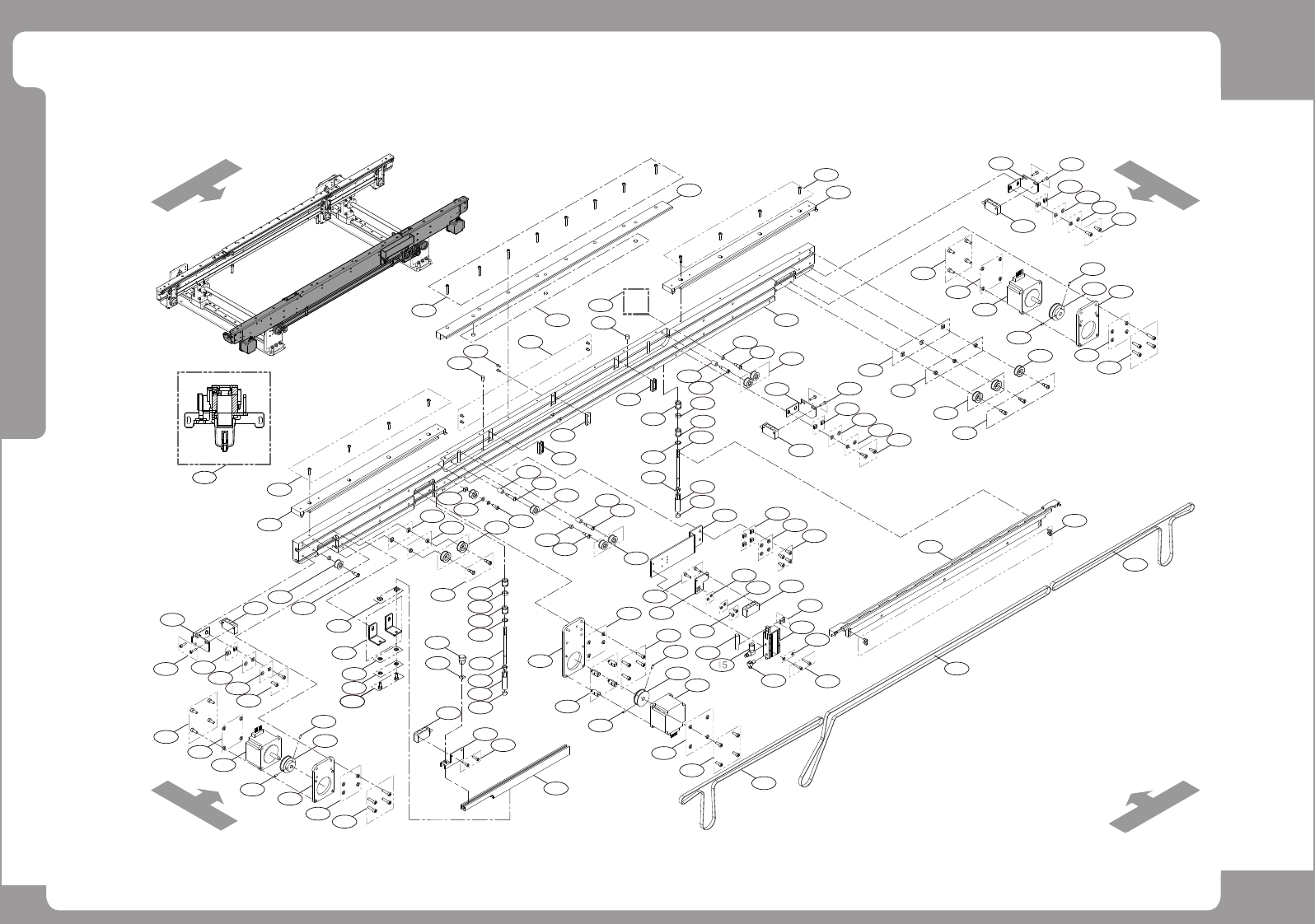 15