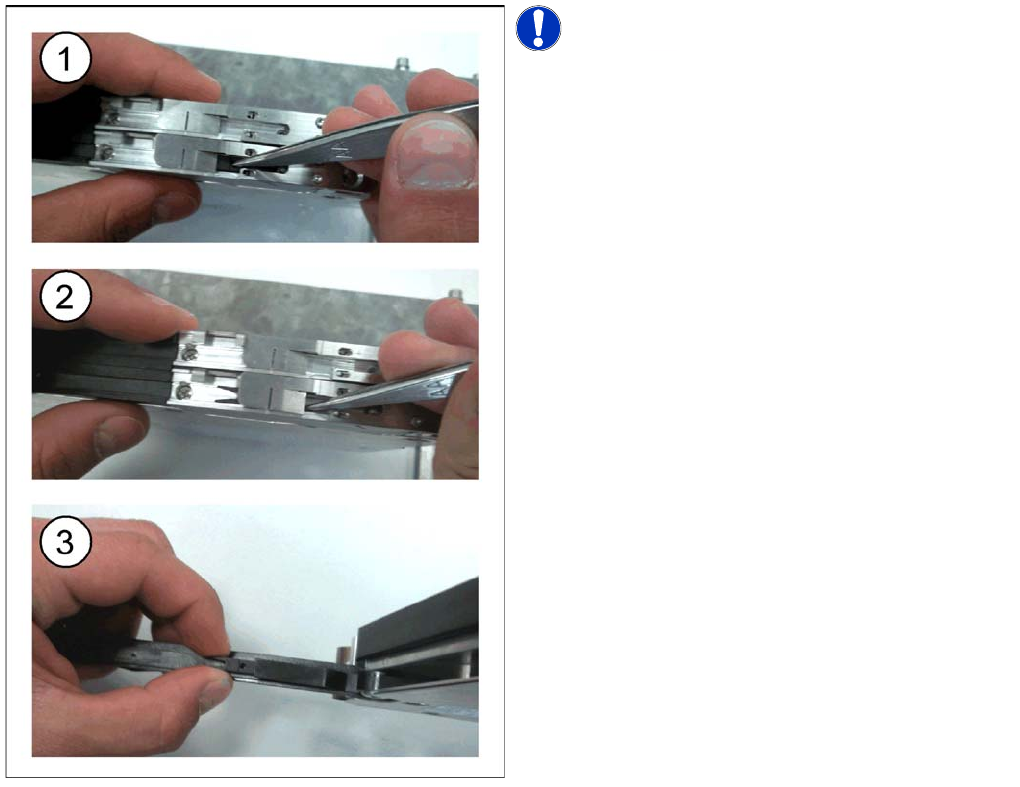 1

2

3