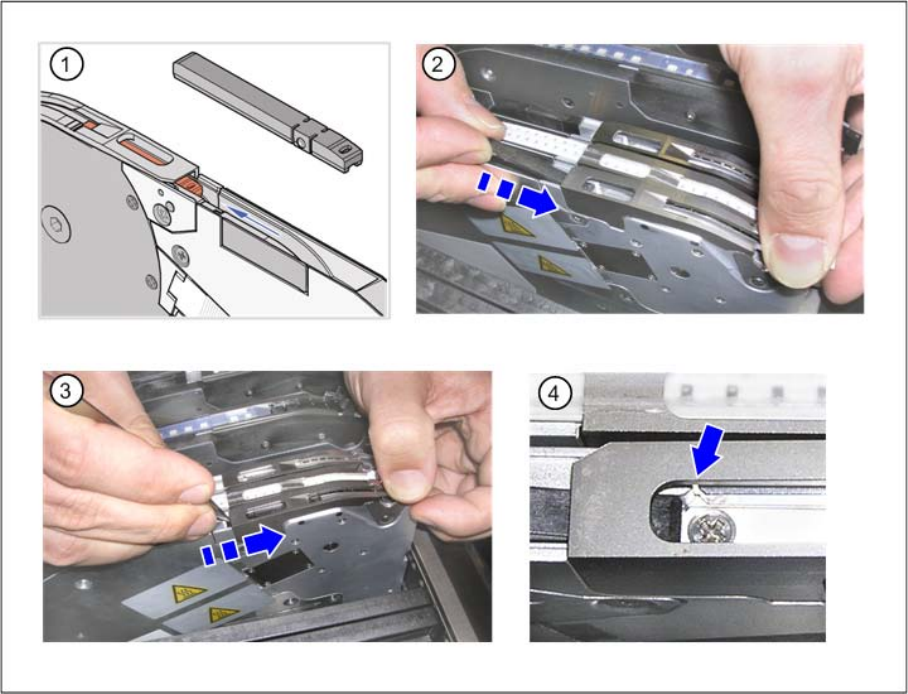 1
2
3
4