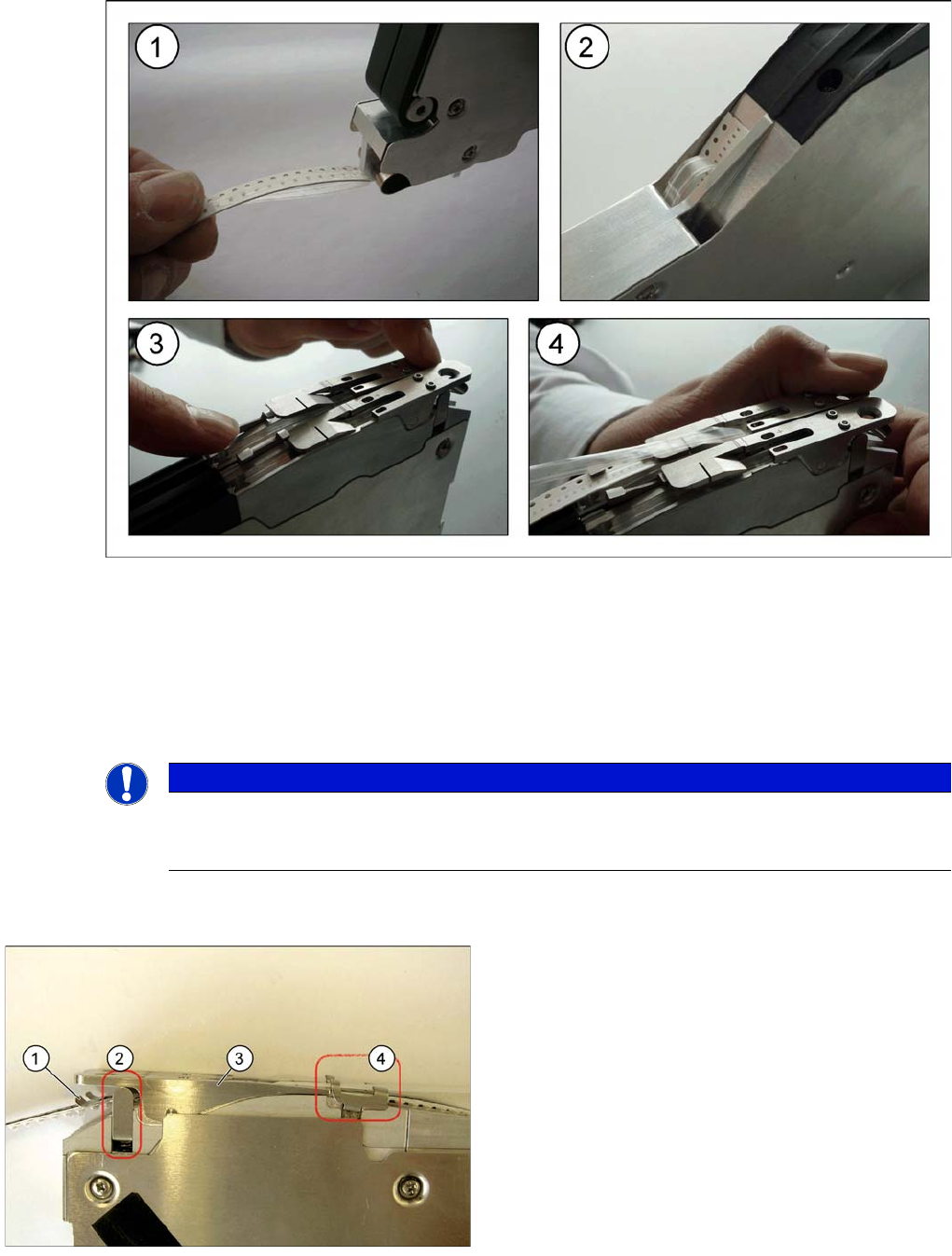 1

2

3

4

1

2

3

4