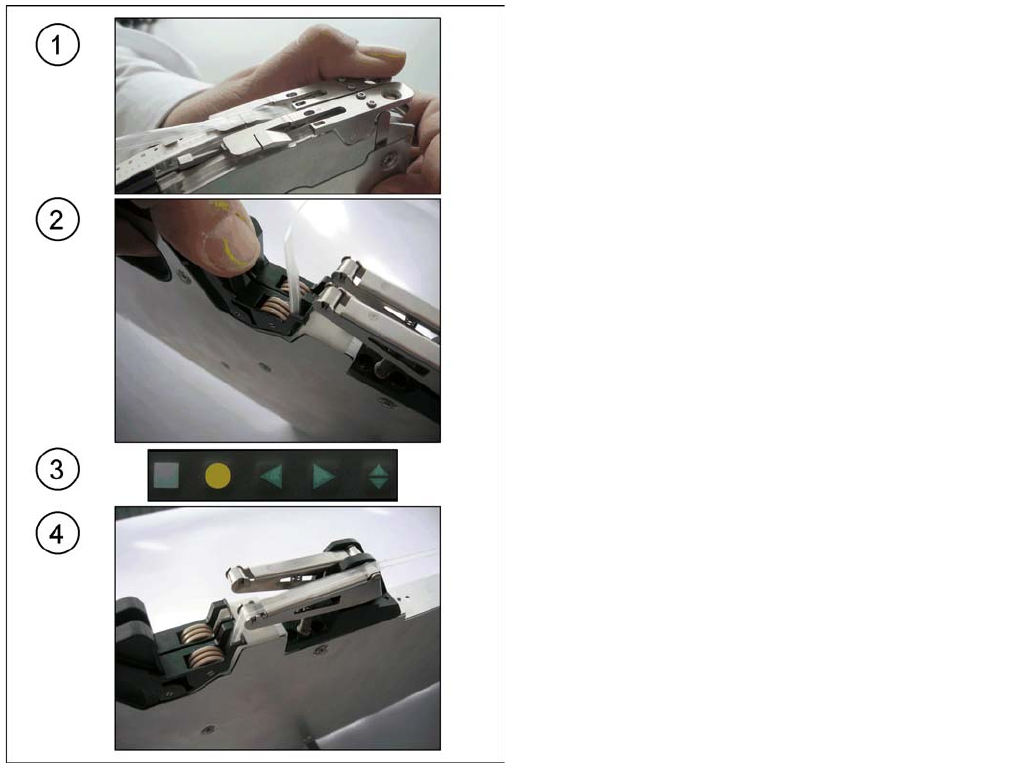 1

2

3

4