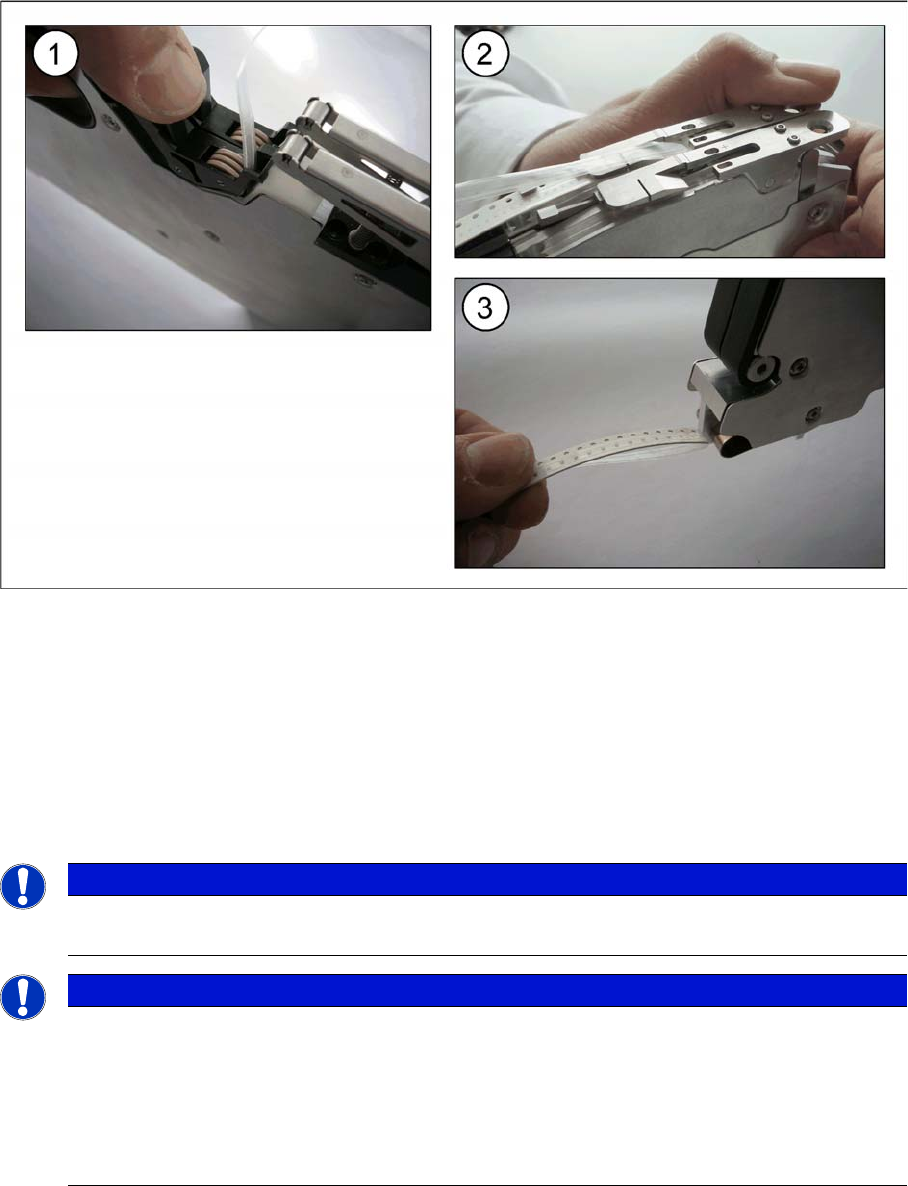 1

2

3