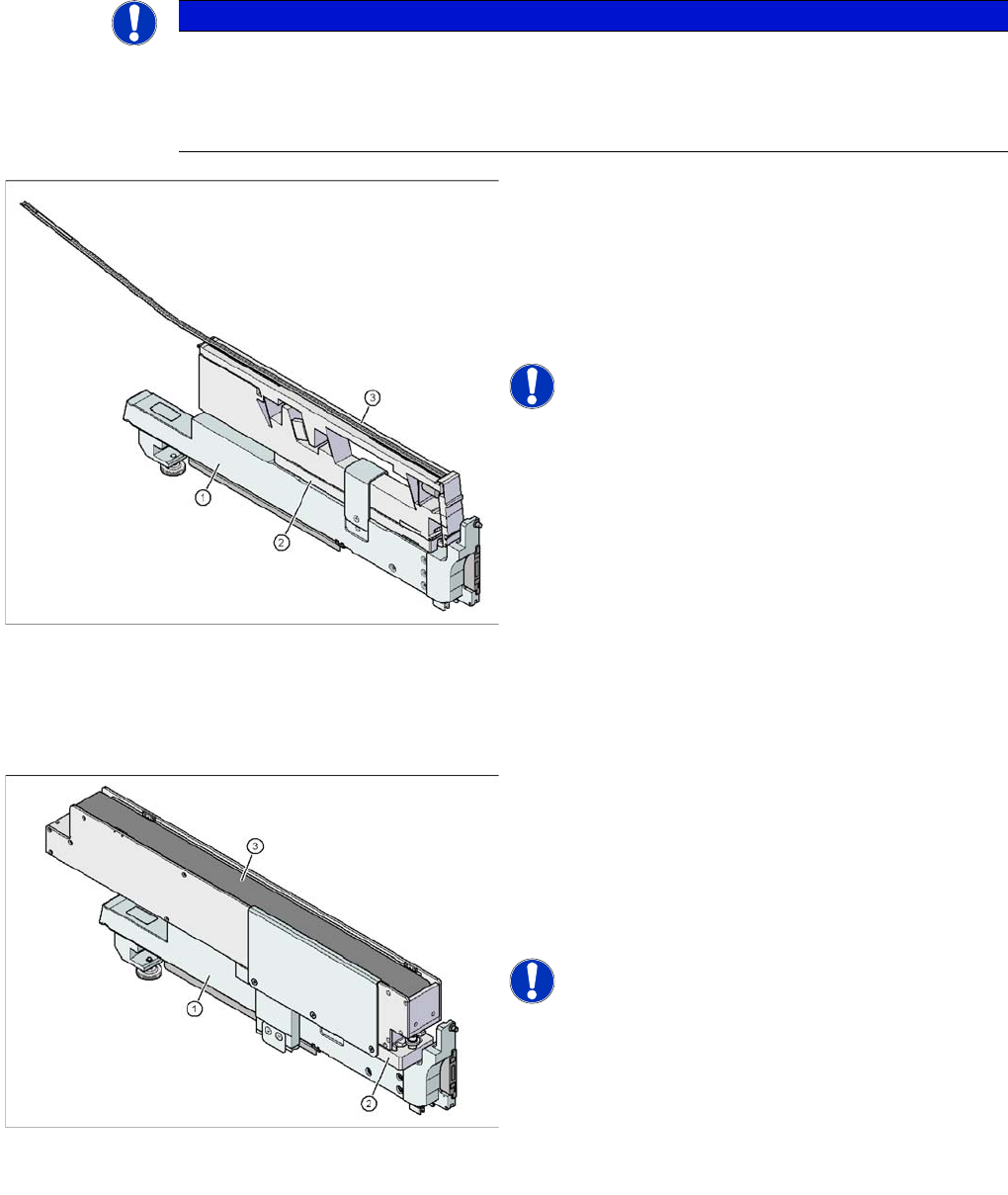 3

1

2

3

1

2