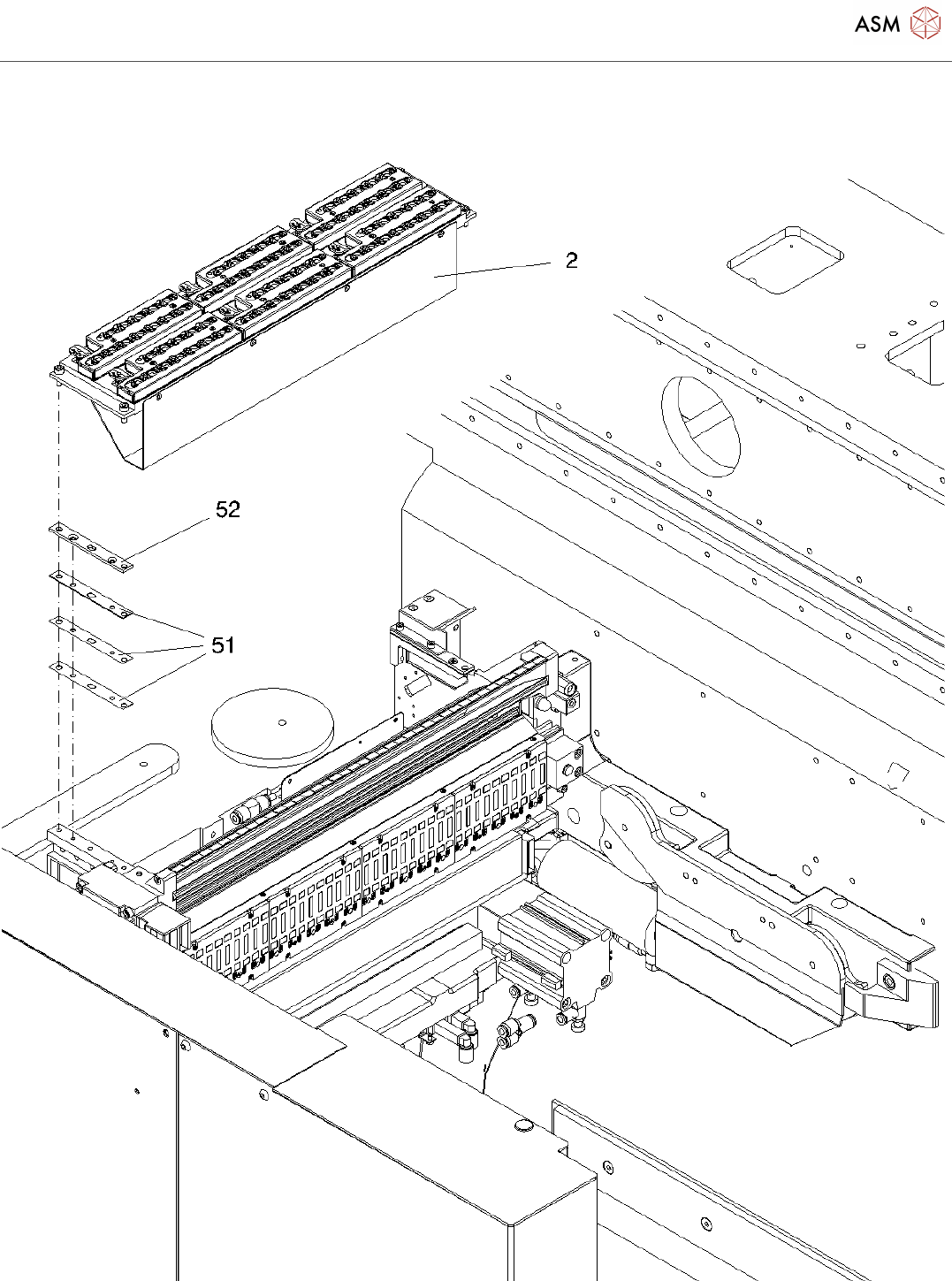 ASM

2

52

51