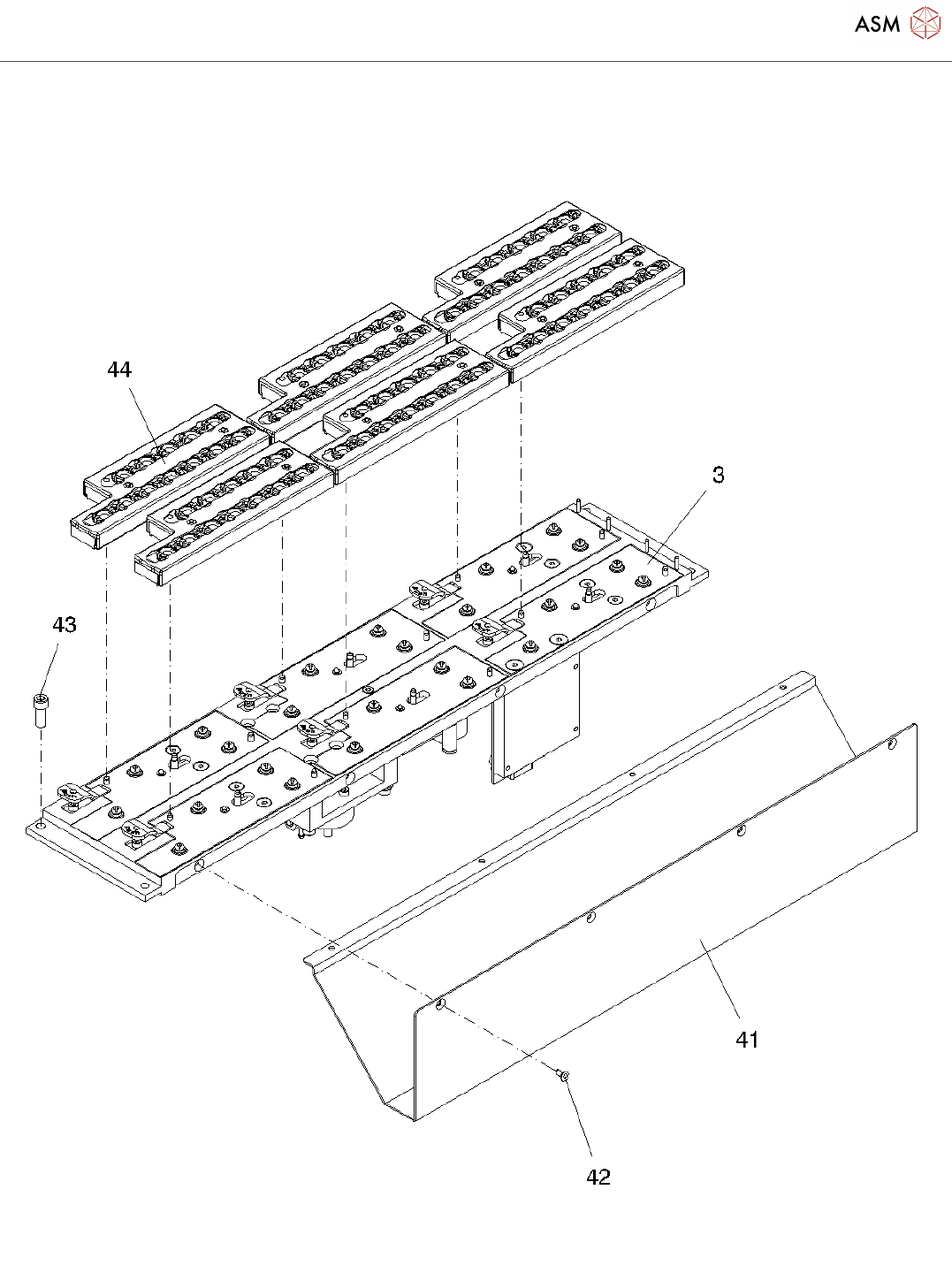 ASM

44

3

43

41

42