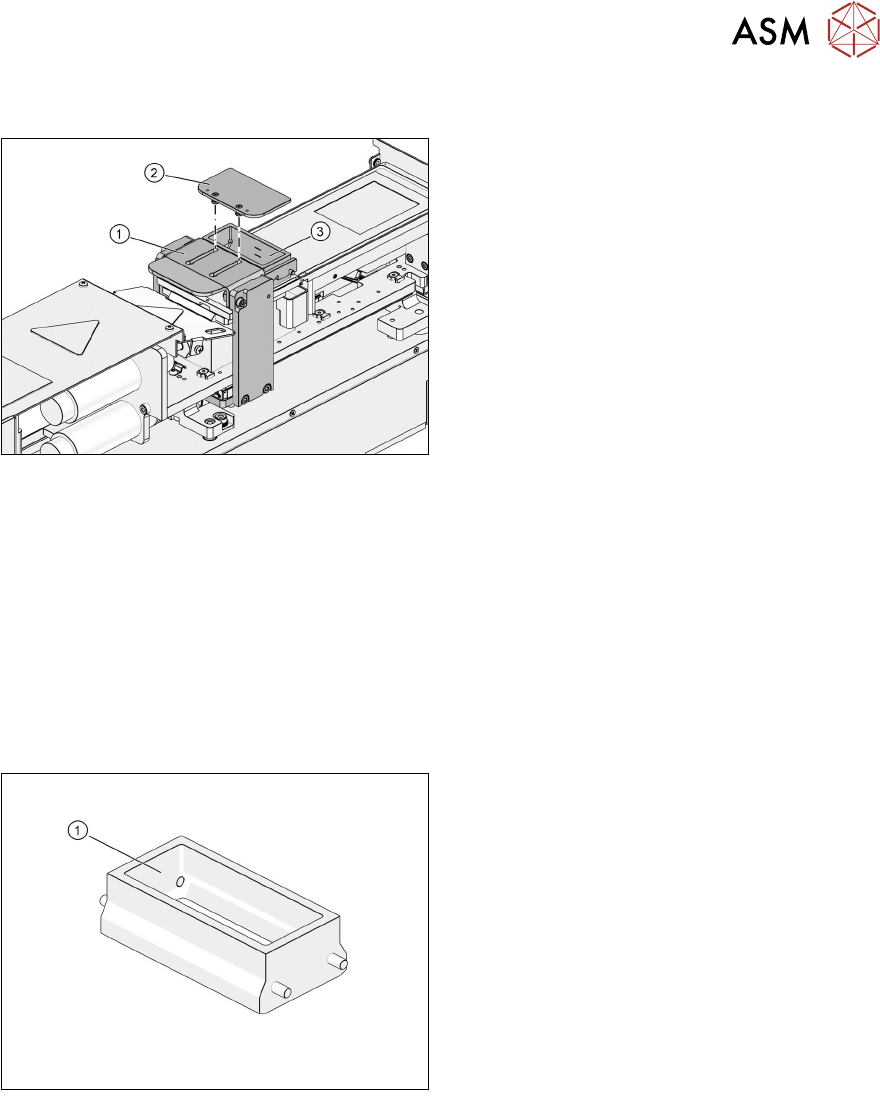 ASM

2

1

3

1