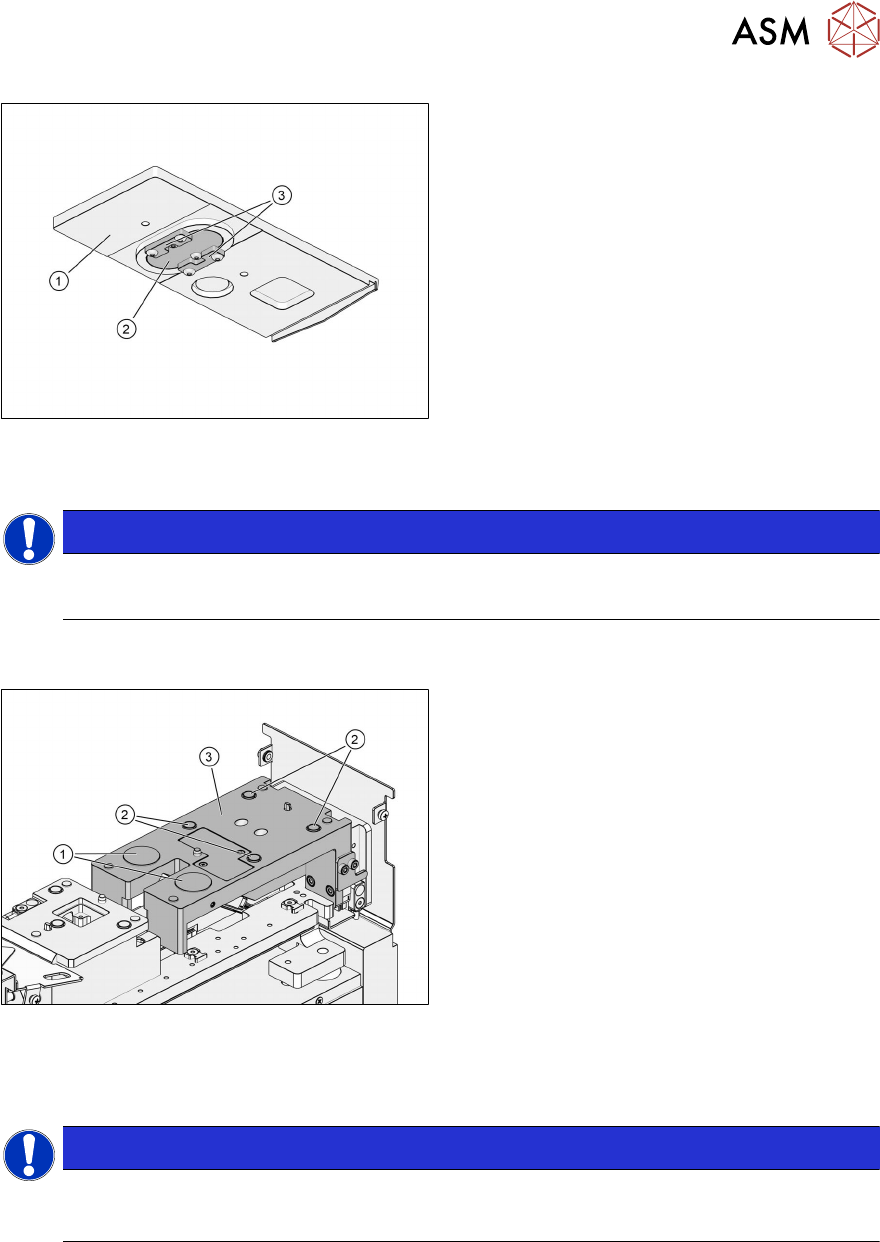 ASM

3
1
2

3
2
2
1