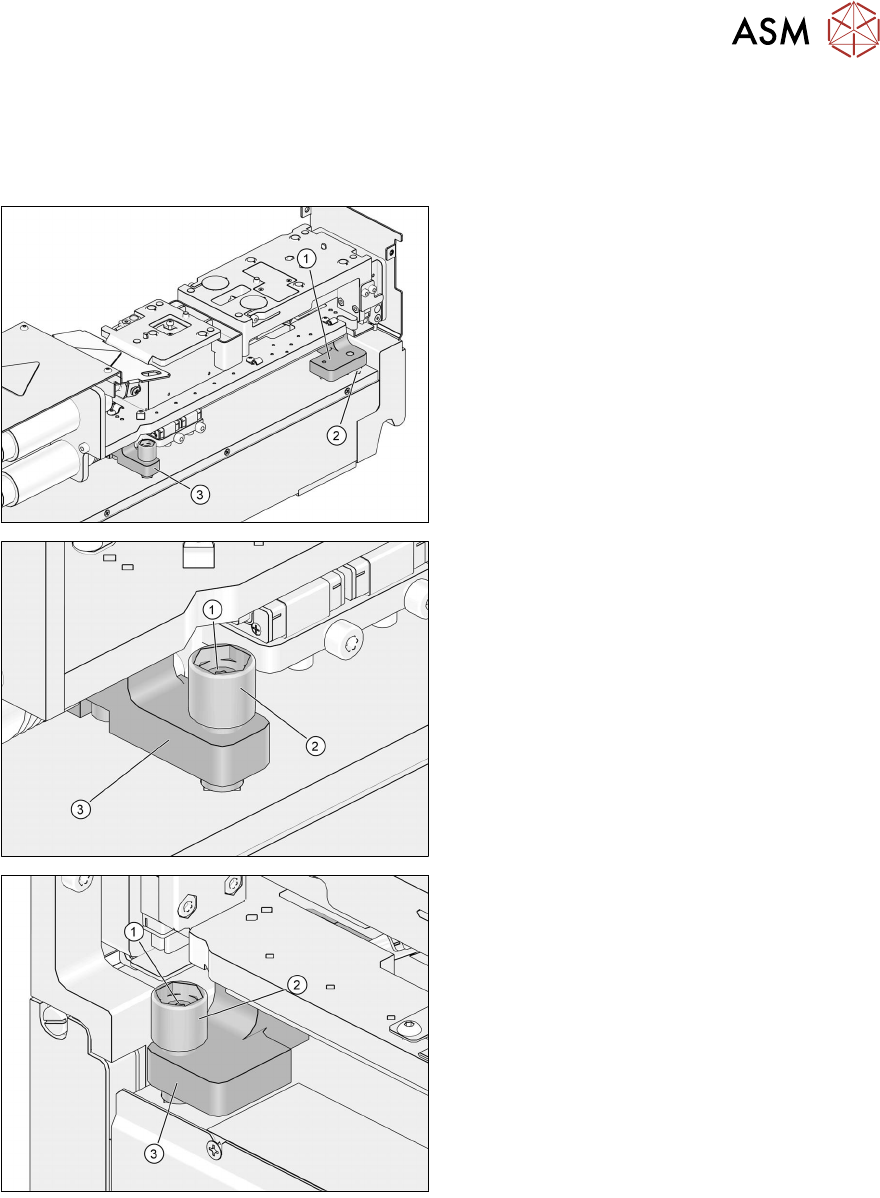 ASM

1
2
3

1
2
3

1
2
3