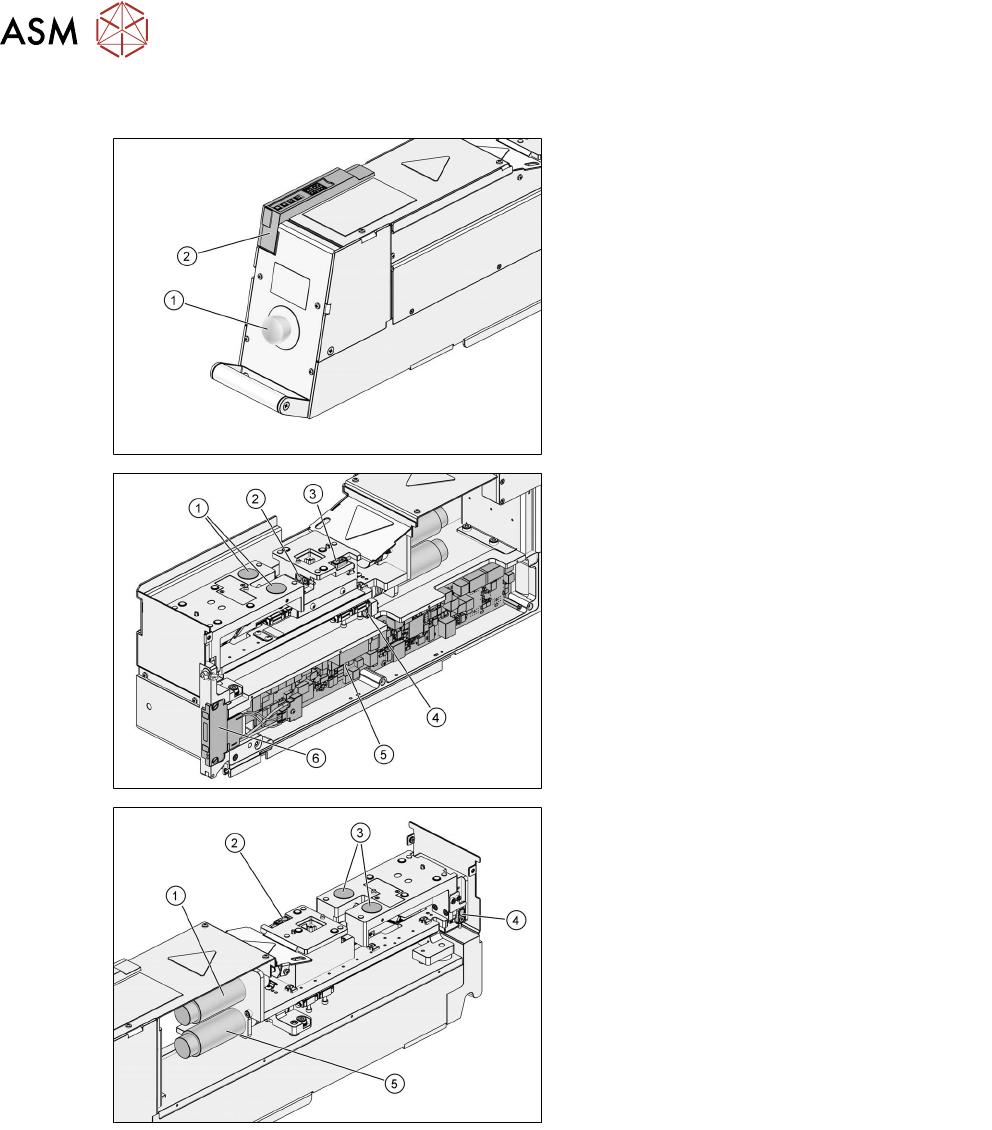 ASM

2

1

1

2

3

4

5

6

2

3

1

4

5