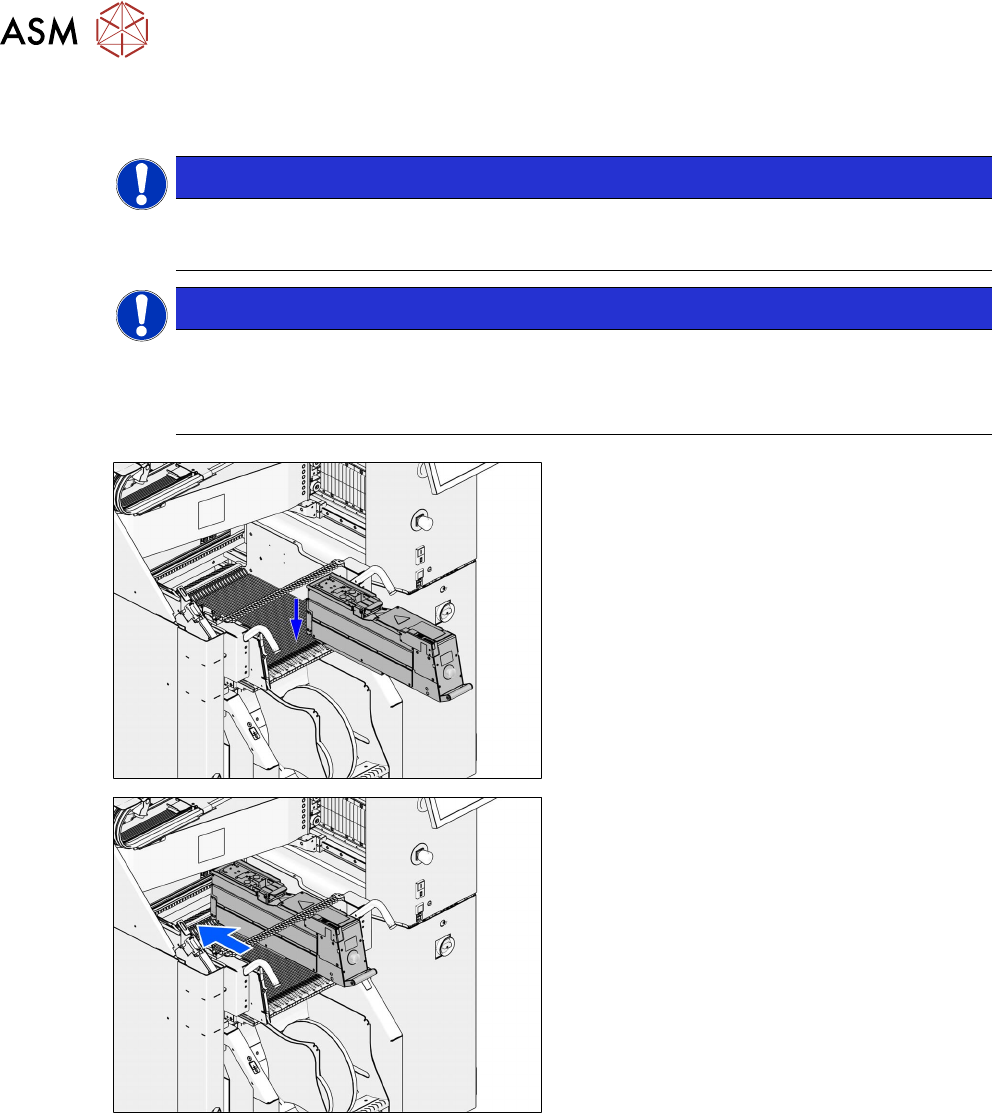 ASM