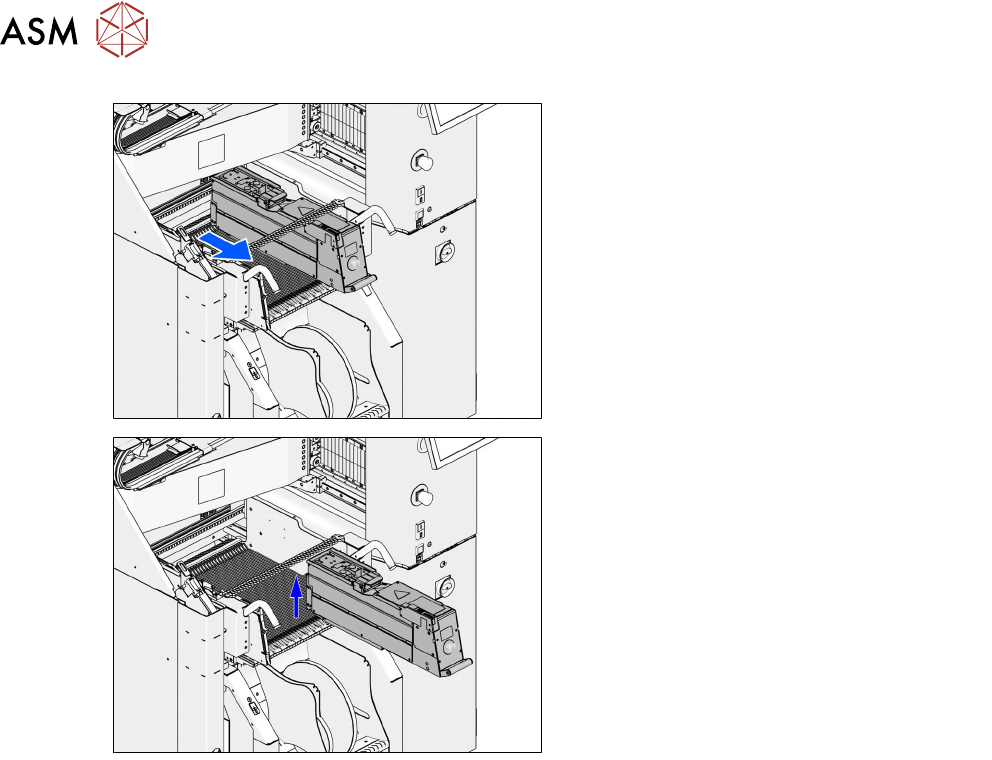 ASM