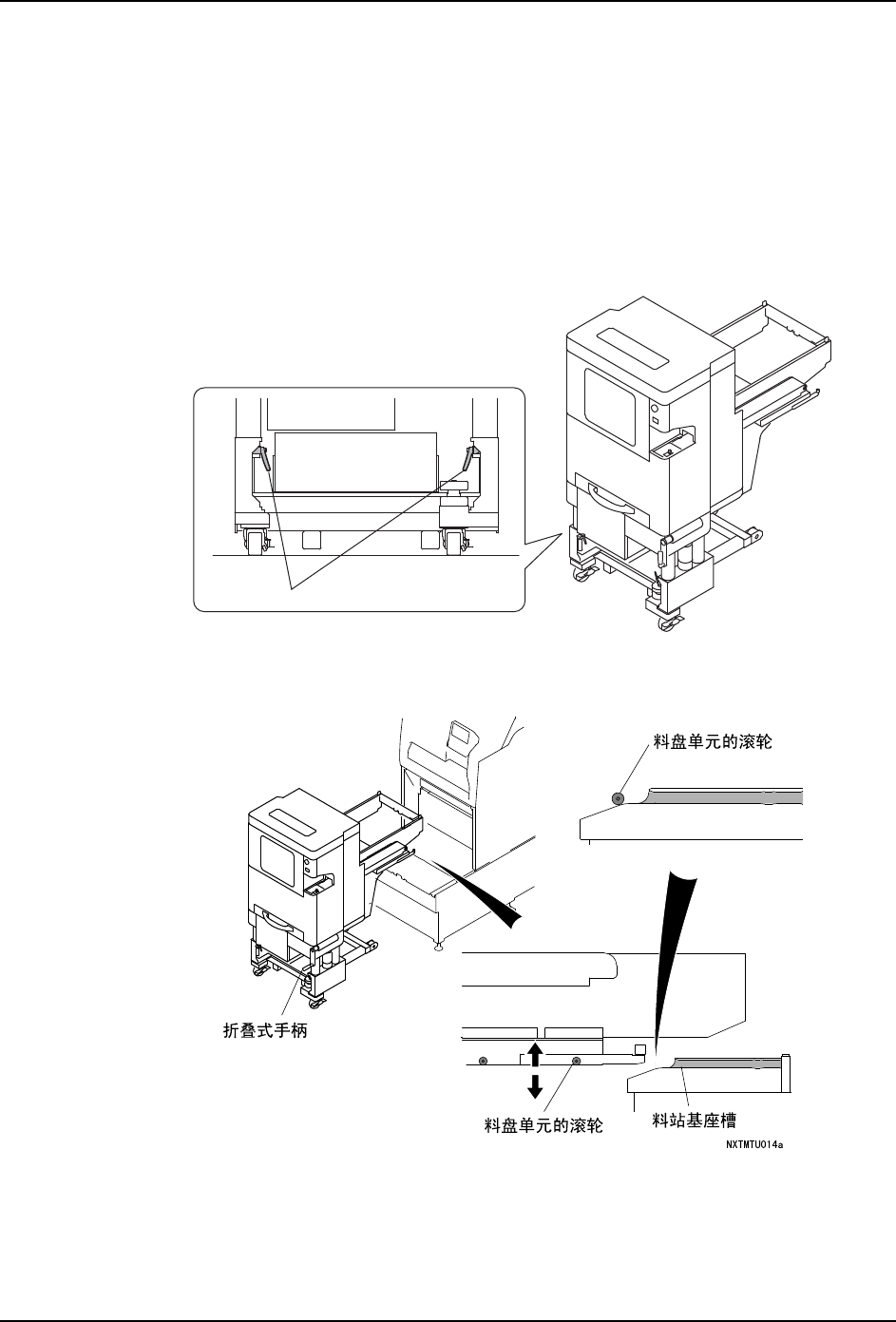 料盘单元的滚轮

折叠式手柄

料盘单元的滚轮

料站基座槽

NXTMTU014a