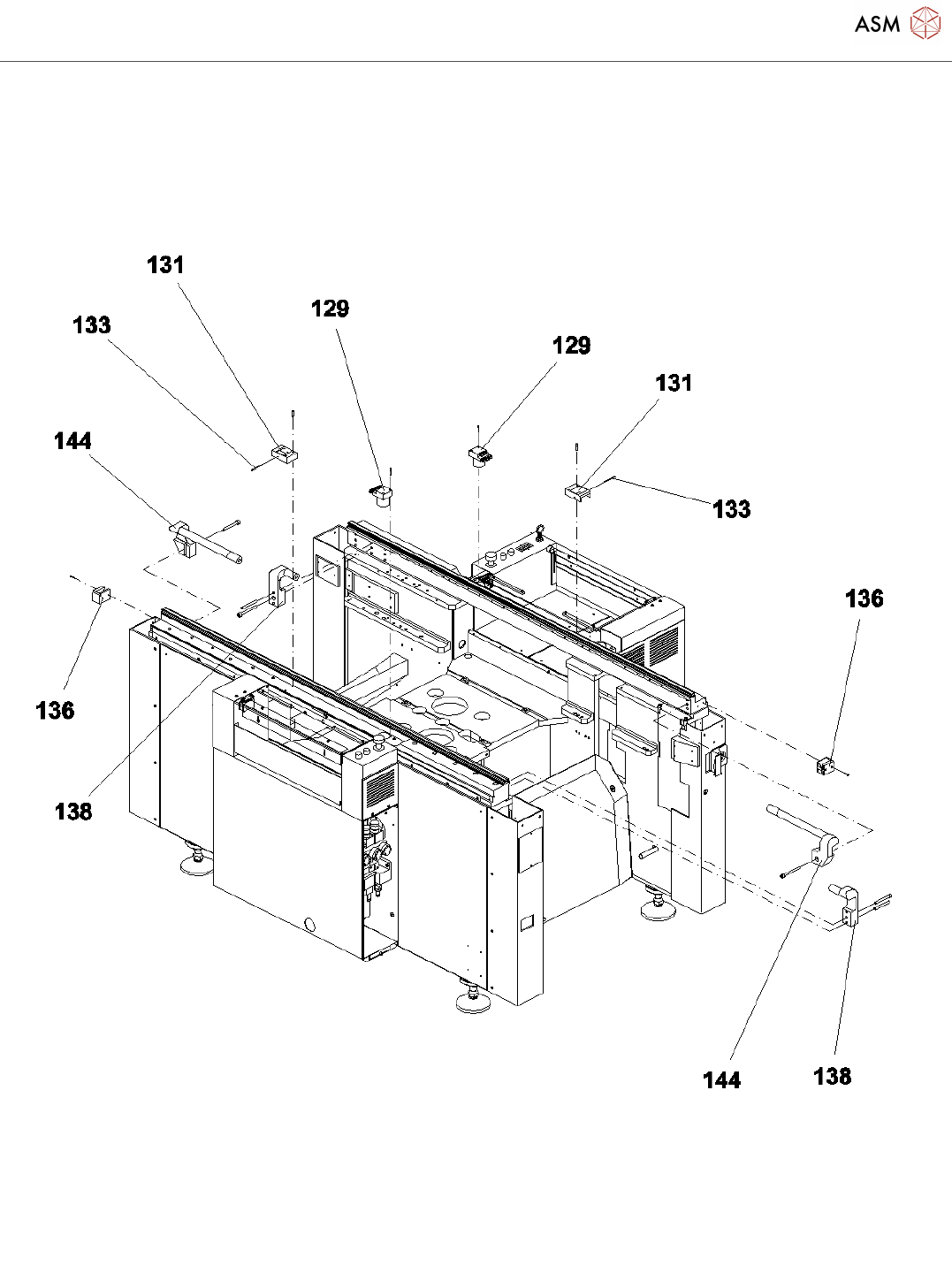 ASM

131
133
129
129
131
144
133
136
136
138
144
138