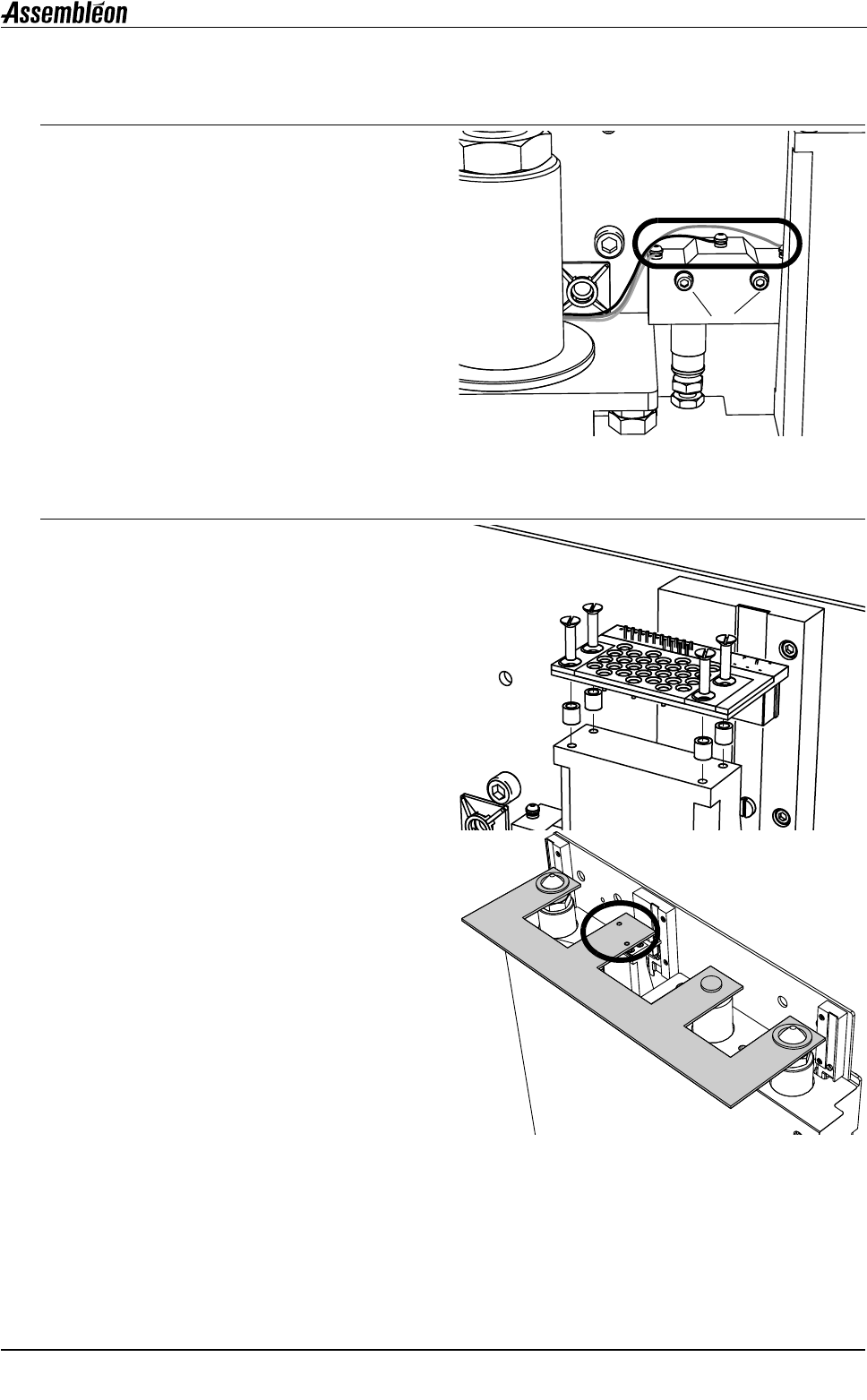 Assembléon