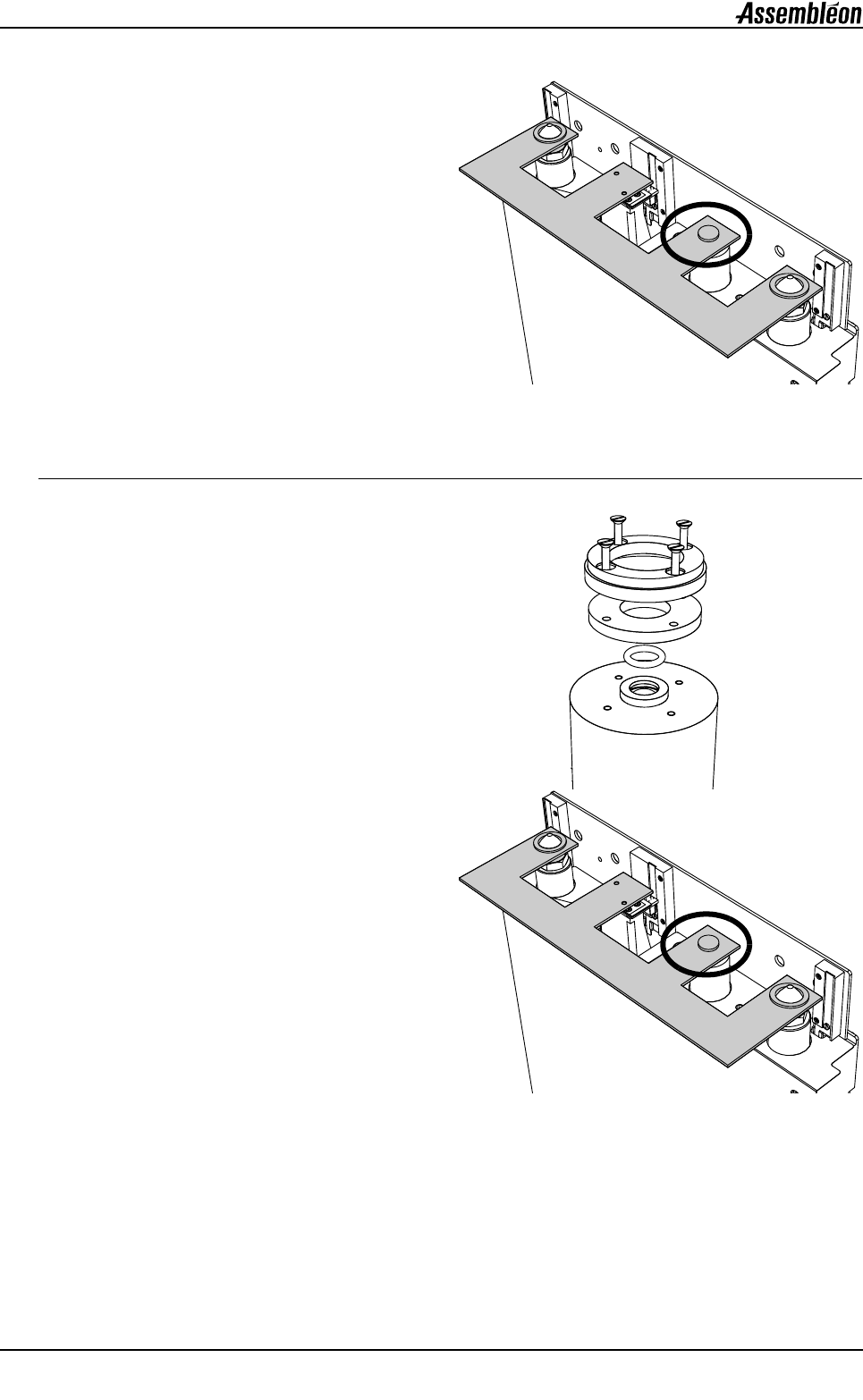 Assembléon