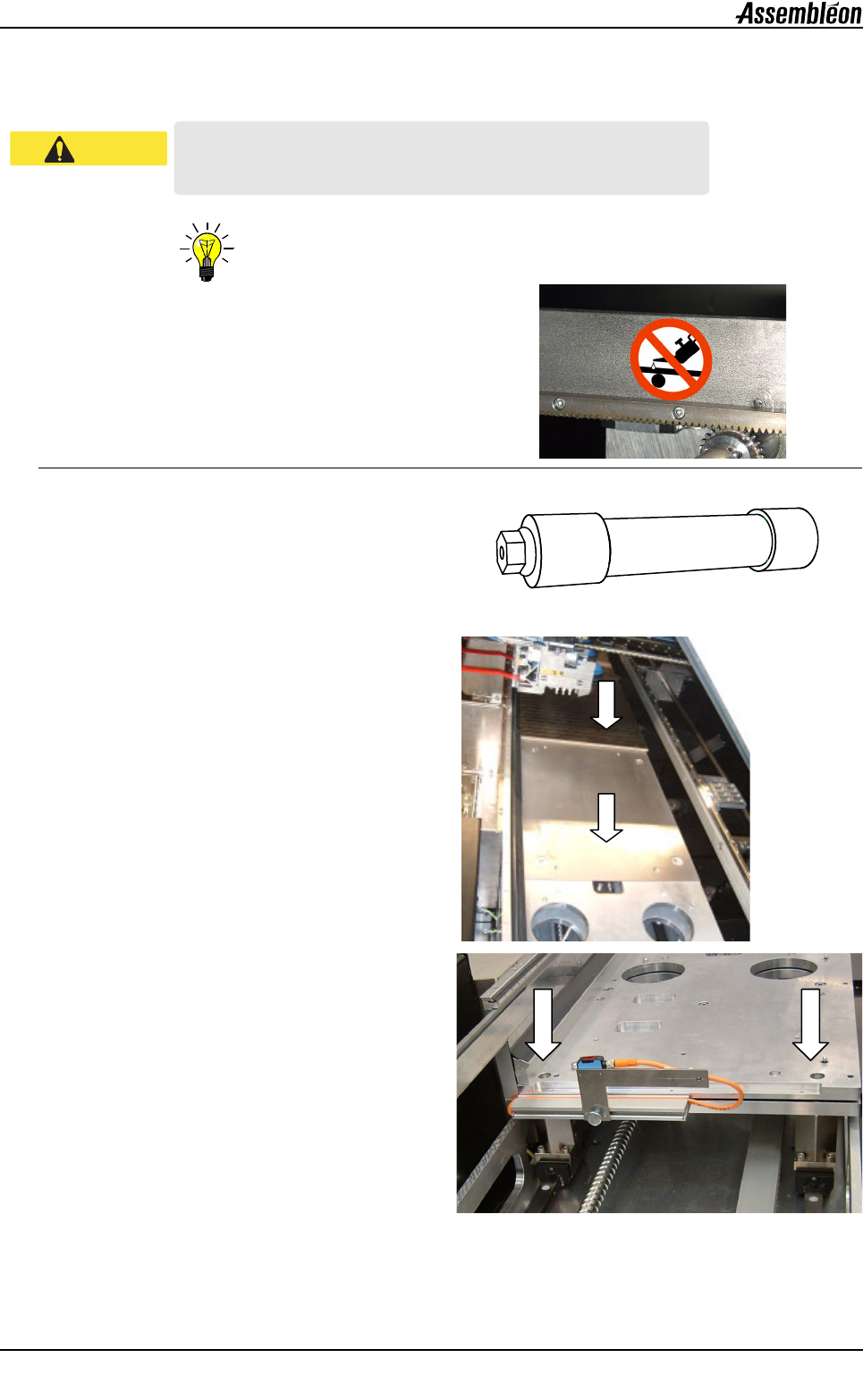 Assembléon