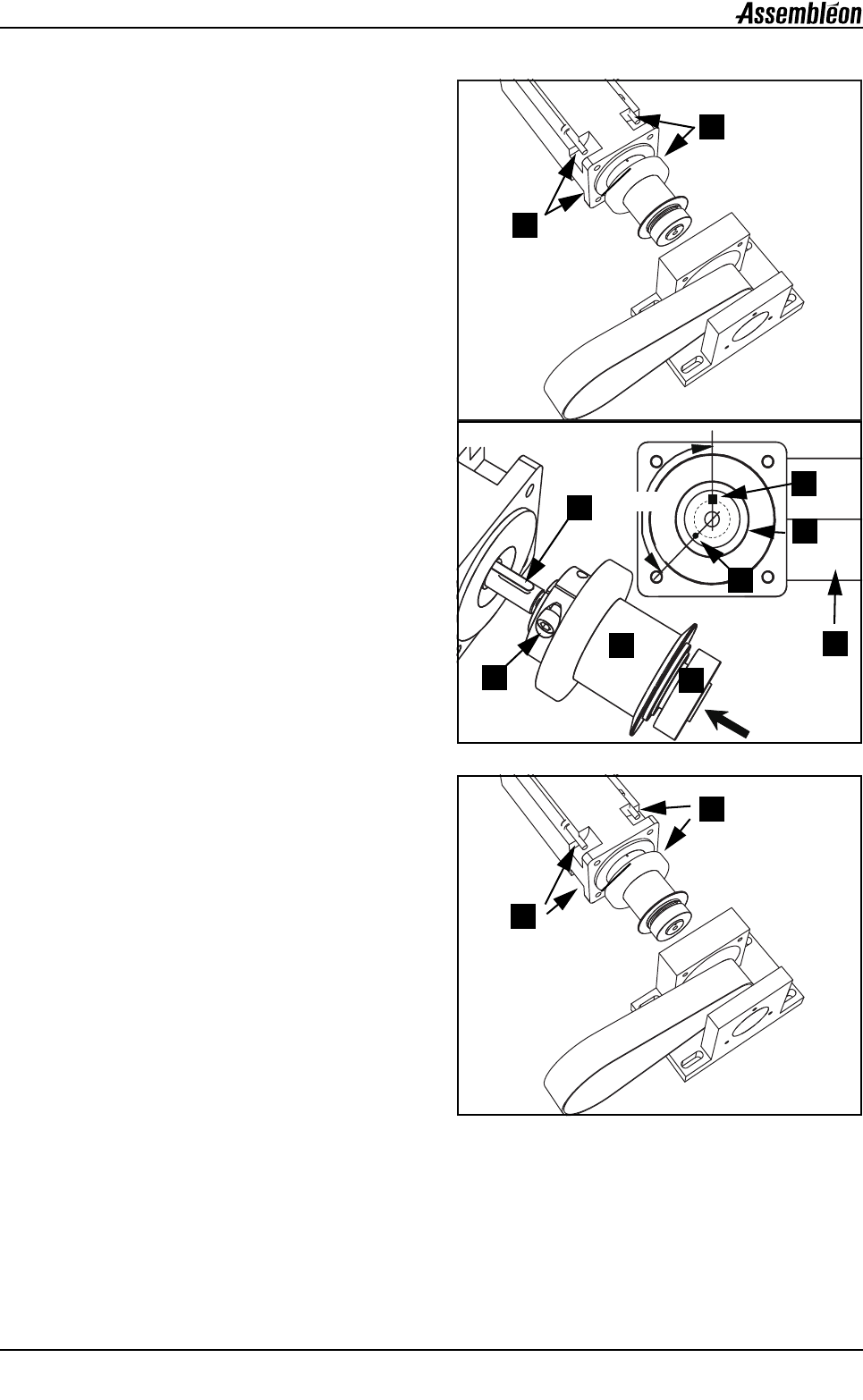 Assembléon