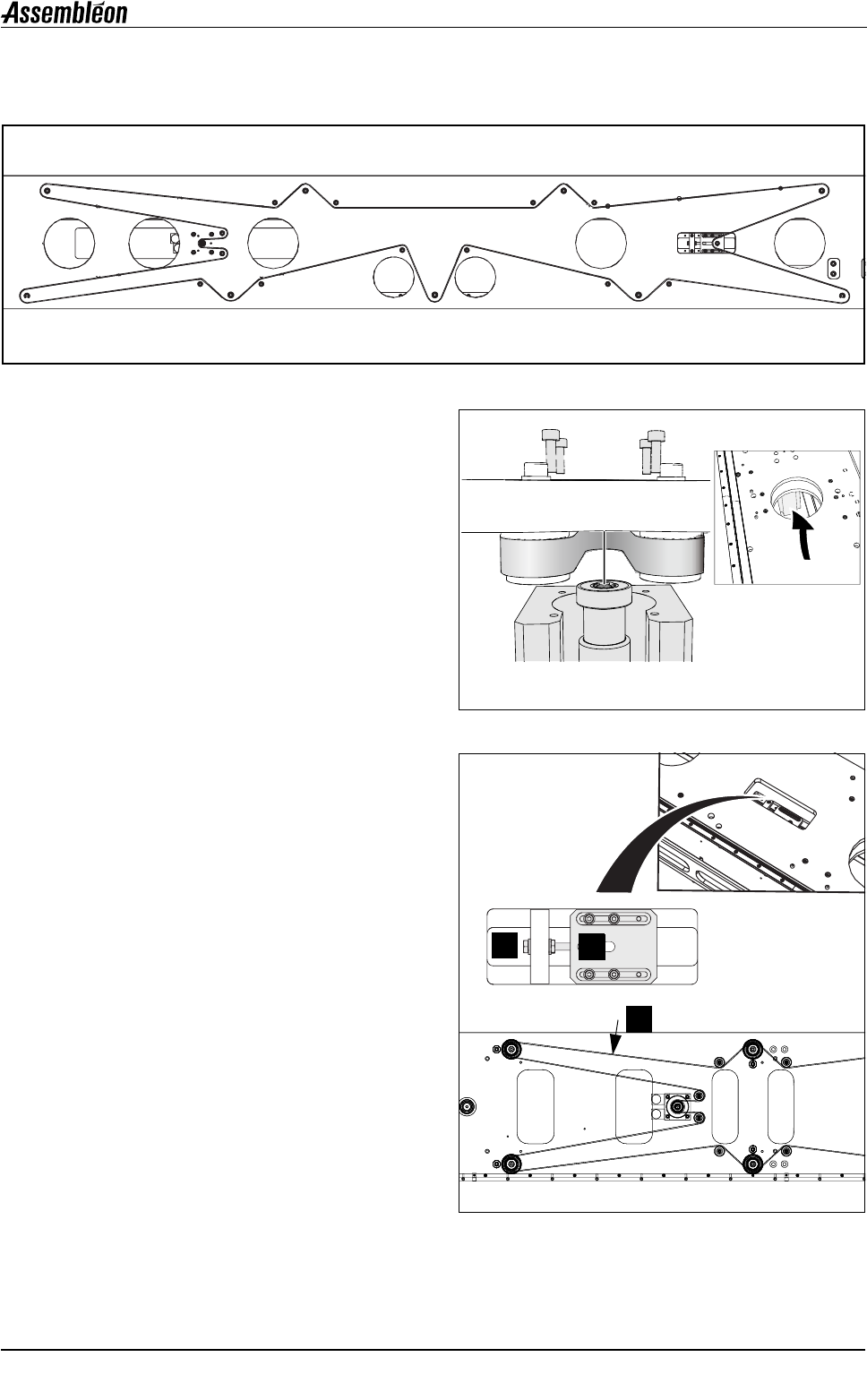 Assembléon