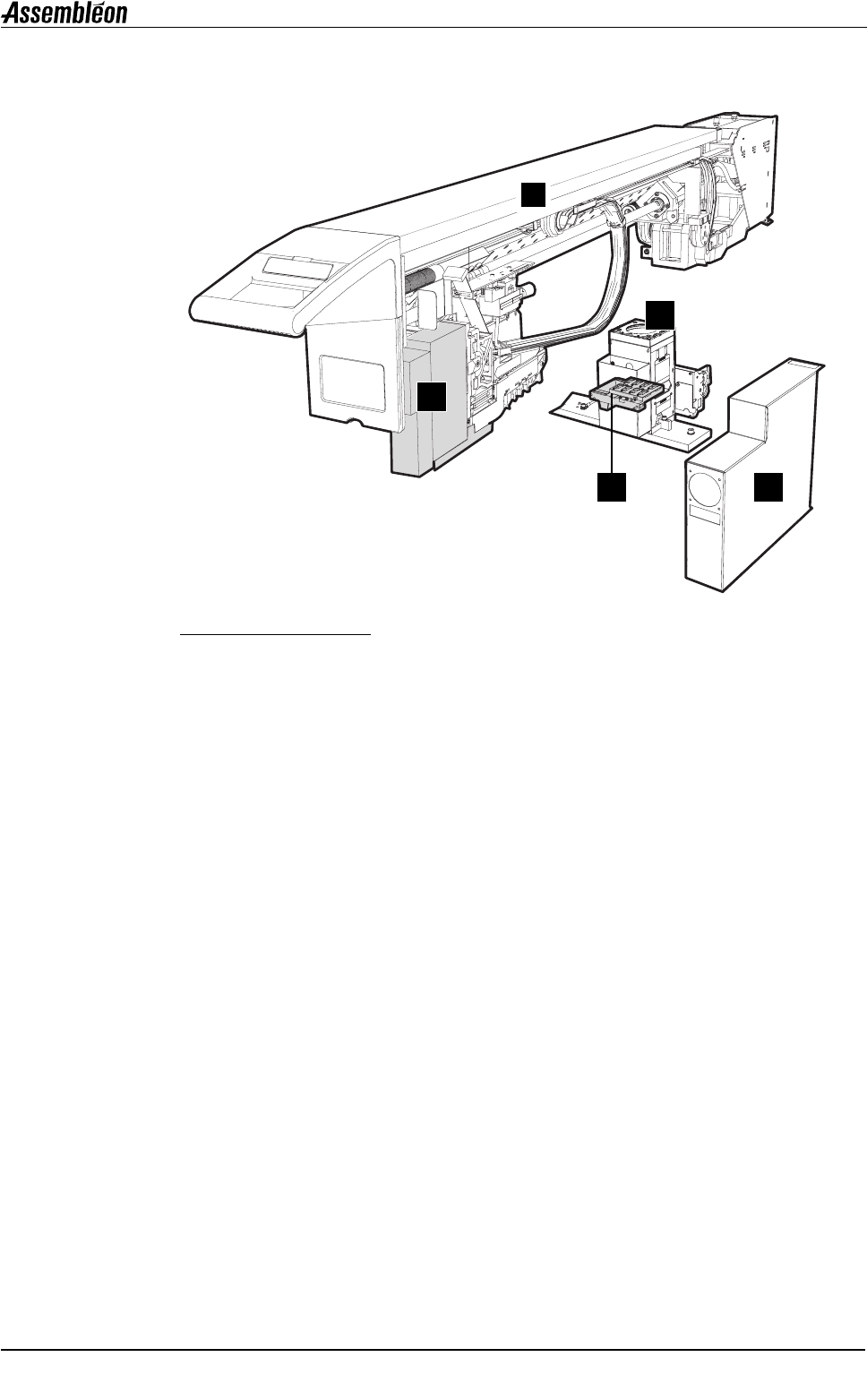 Assembléon