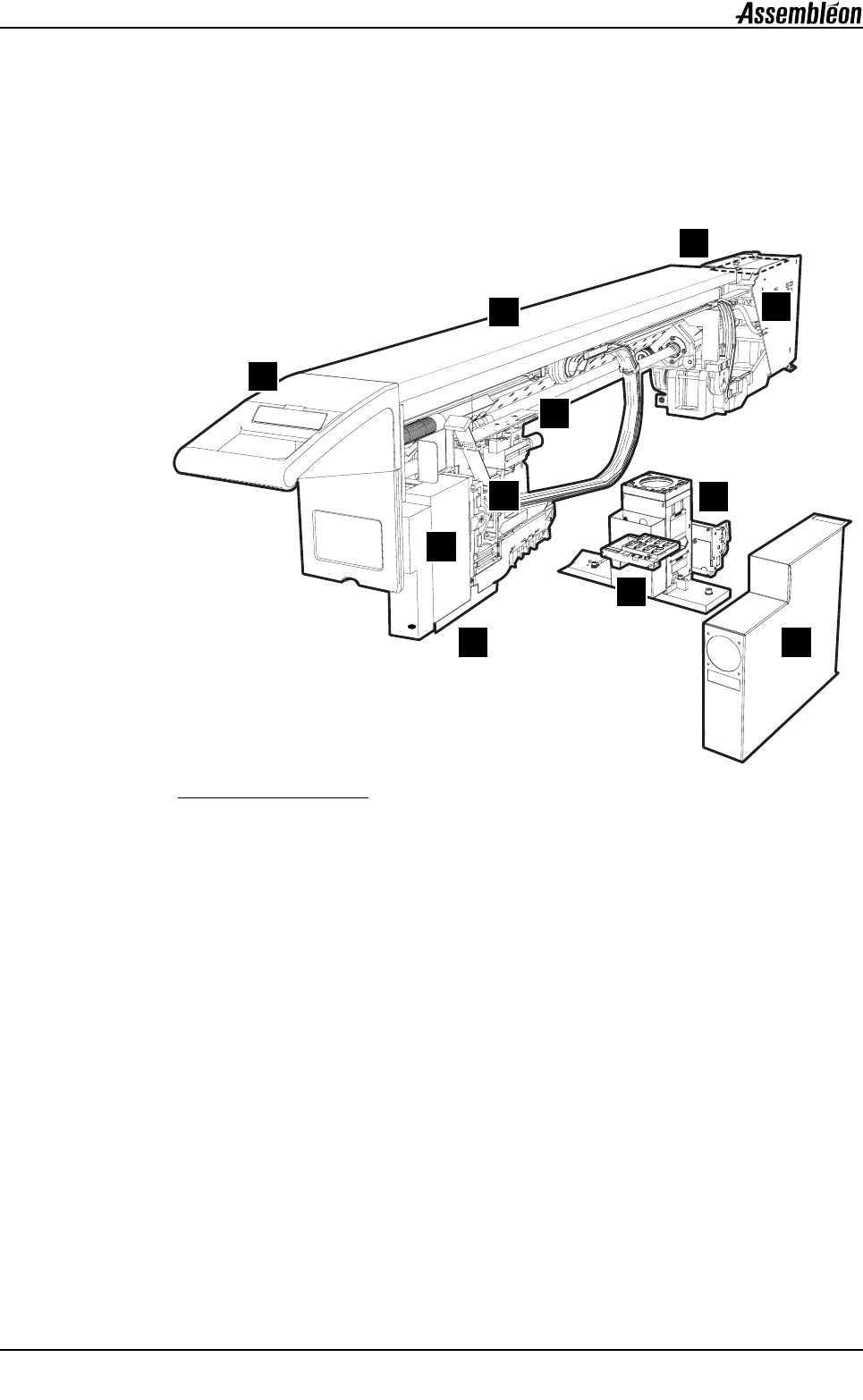 Assembléon