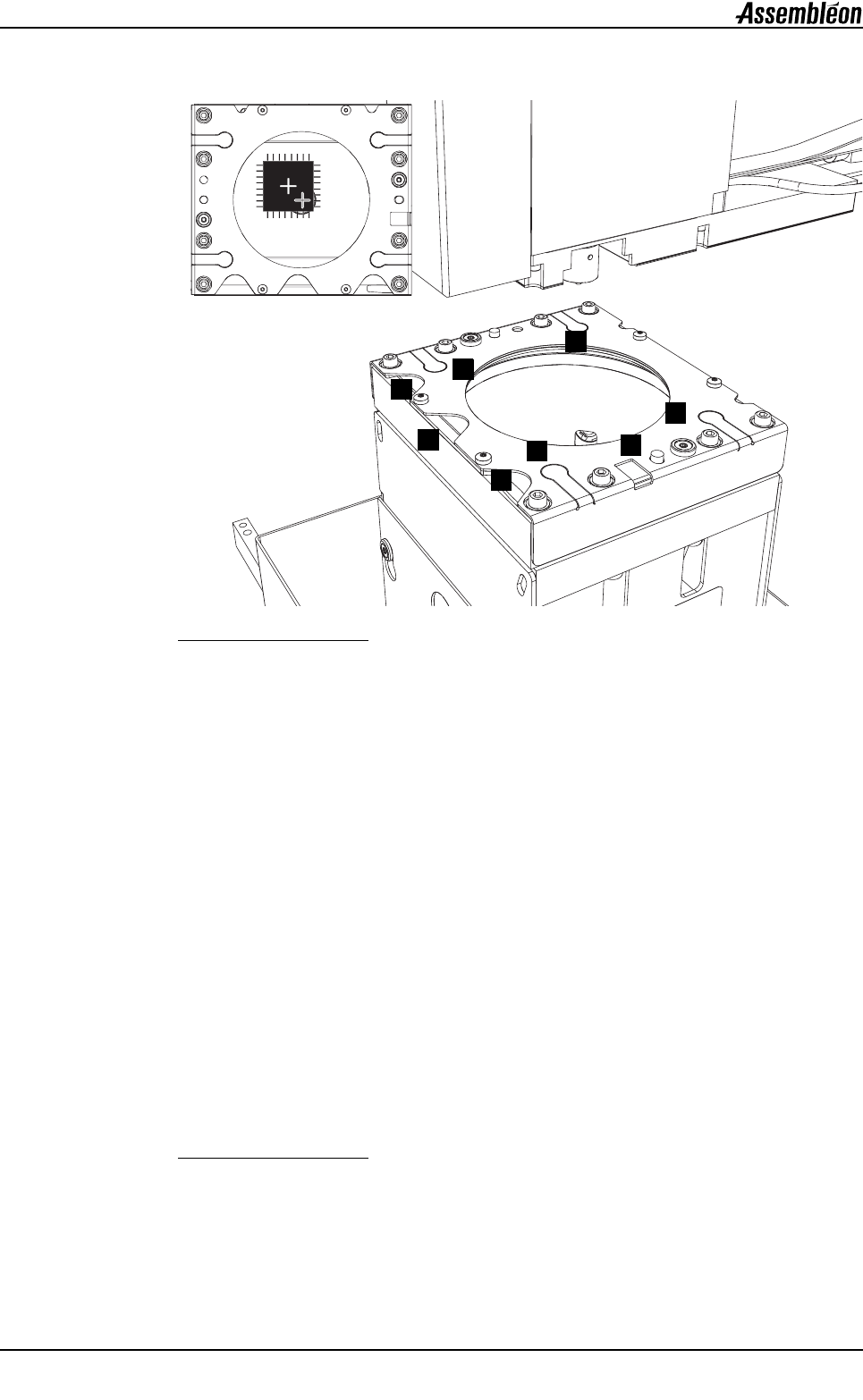 Assembléon