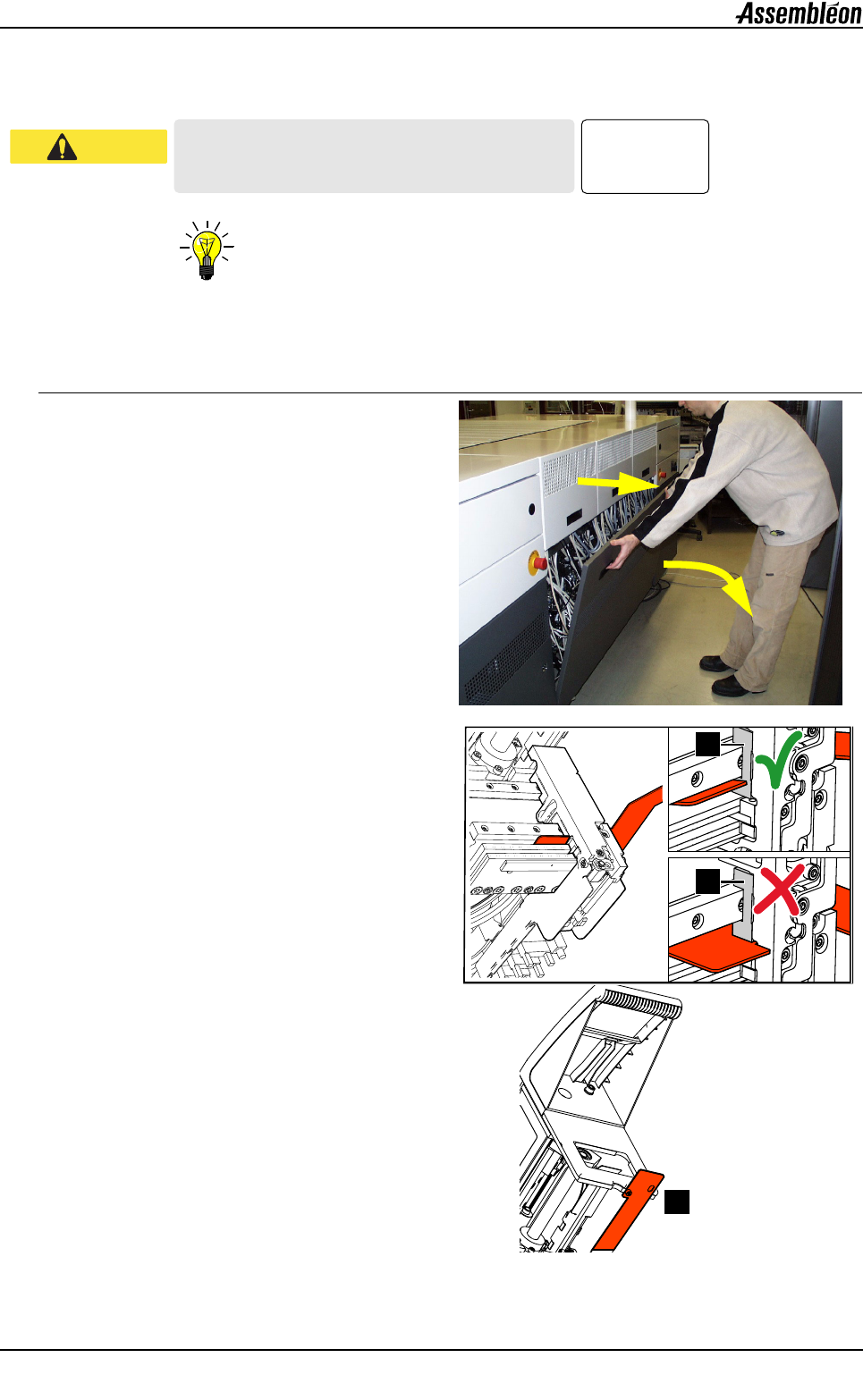 Assembléon