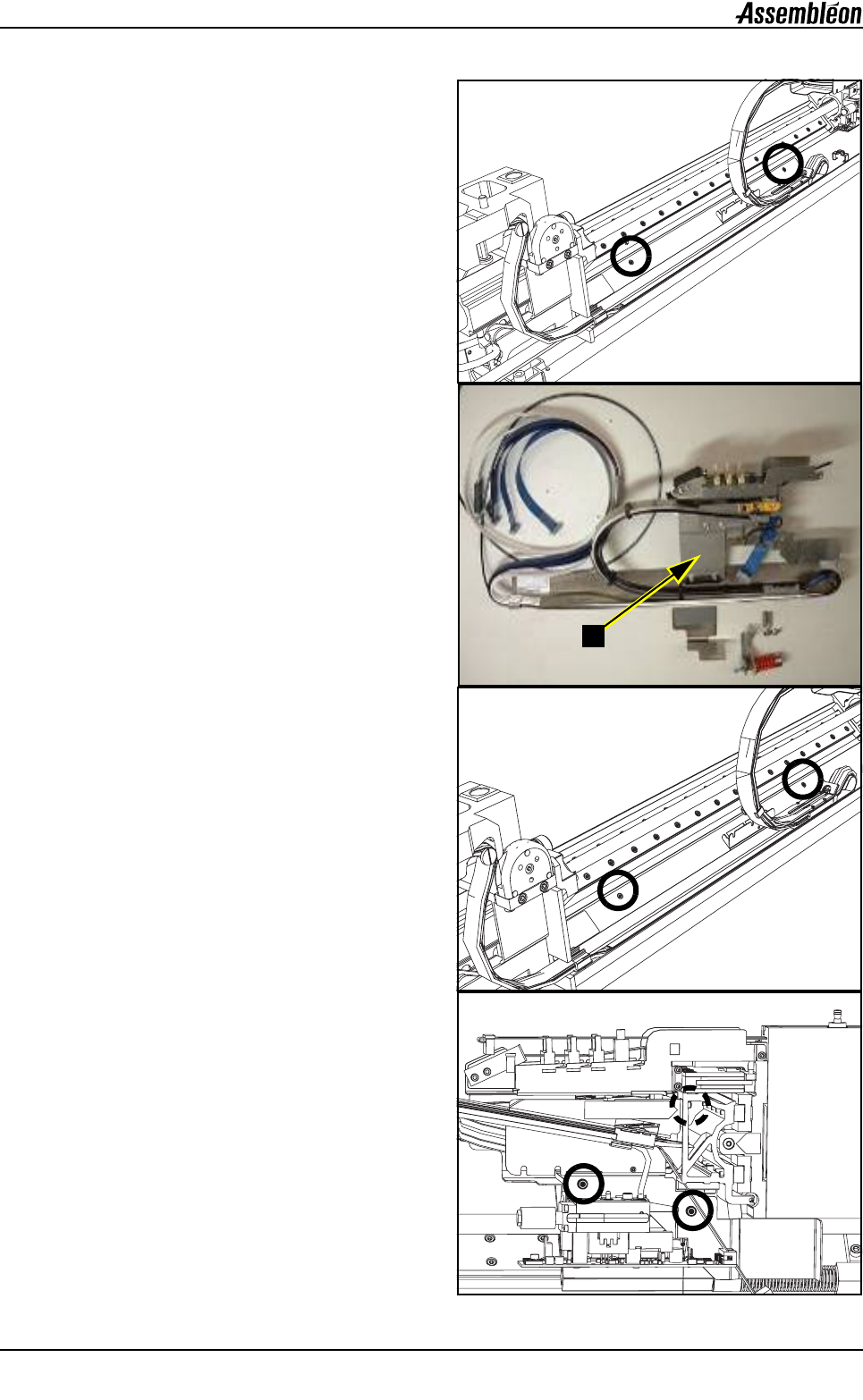 Assembléon