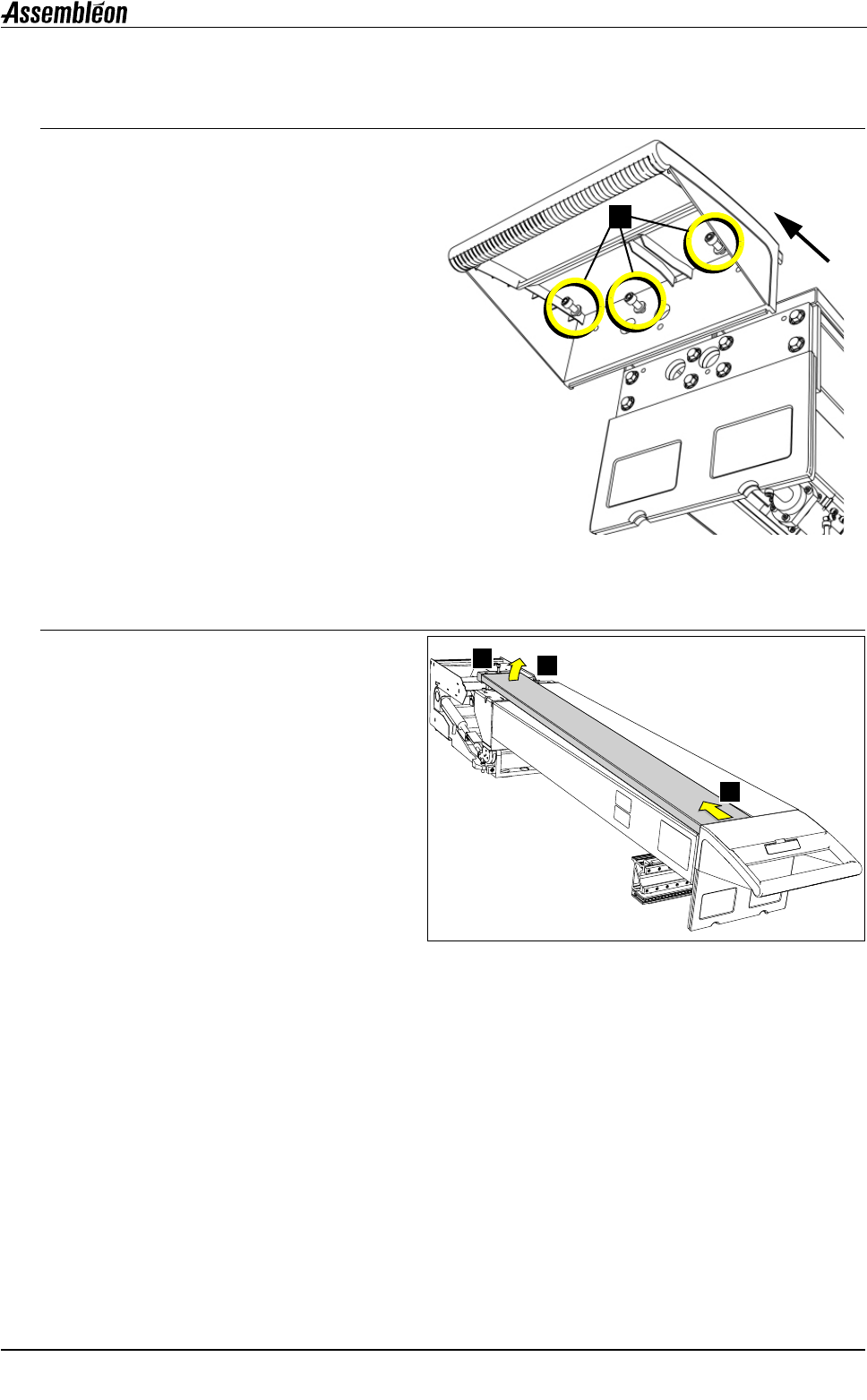 Assembléon