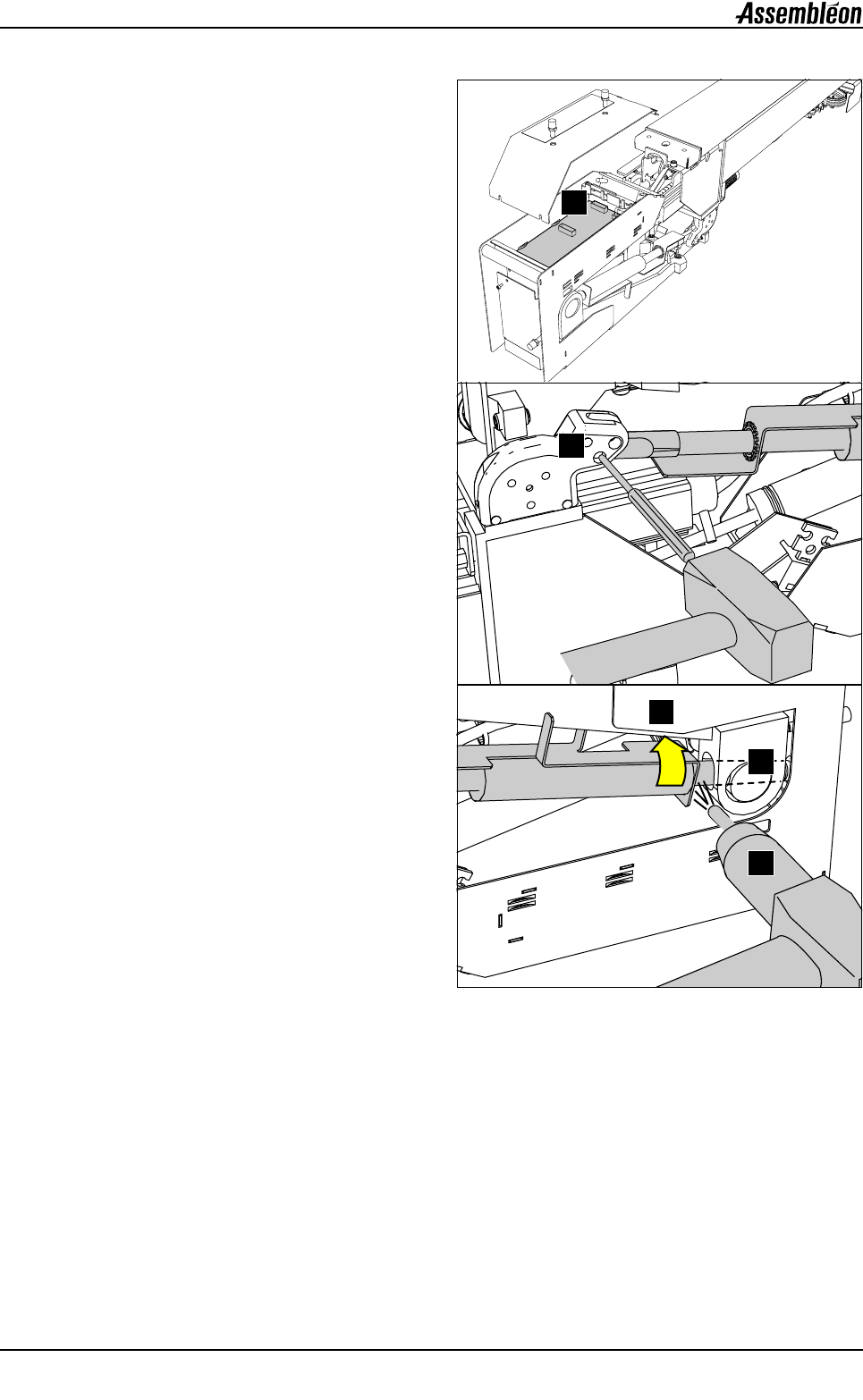 Assembléon