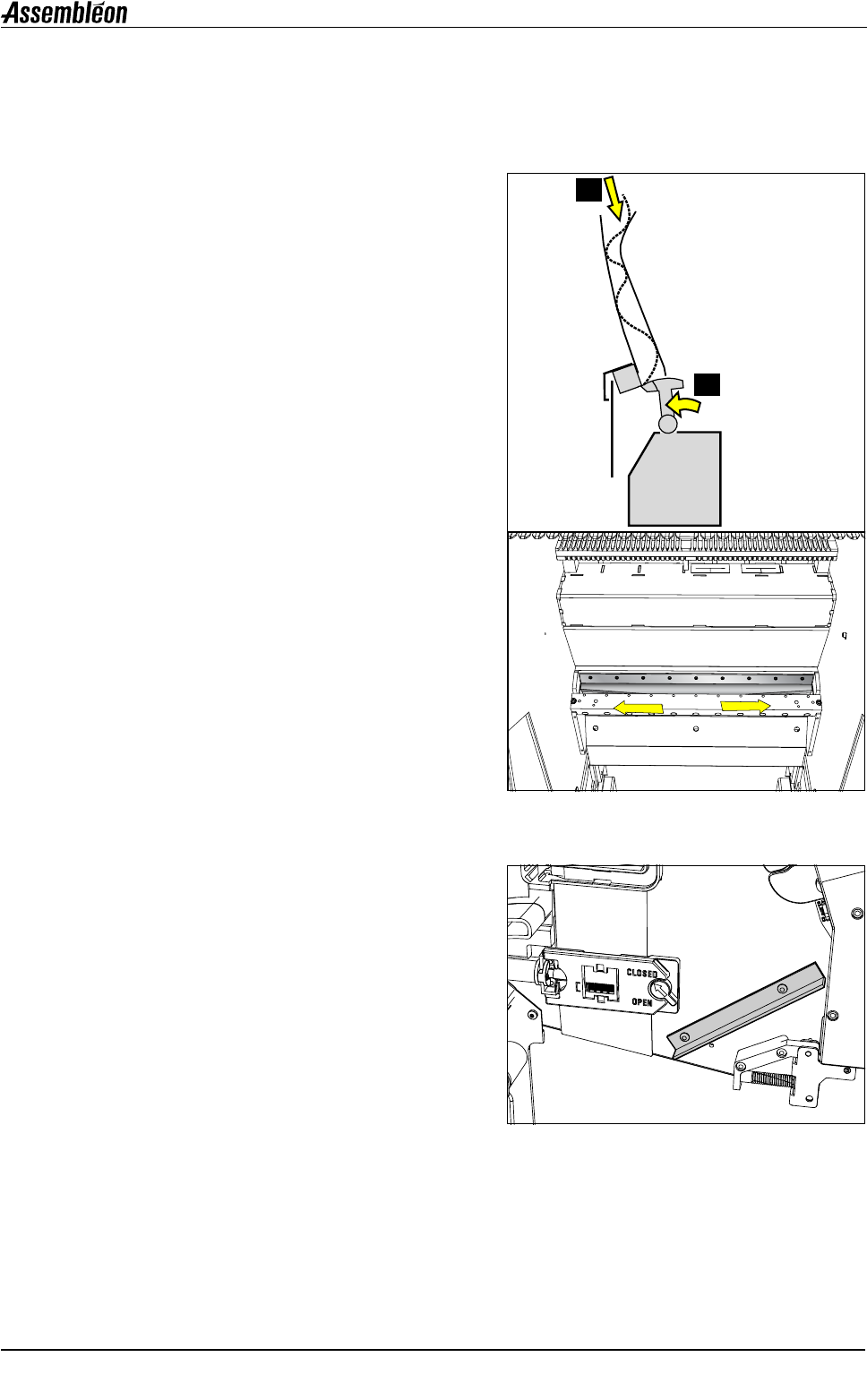 Assembléon

CLOSED
OPEN