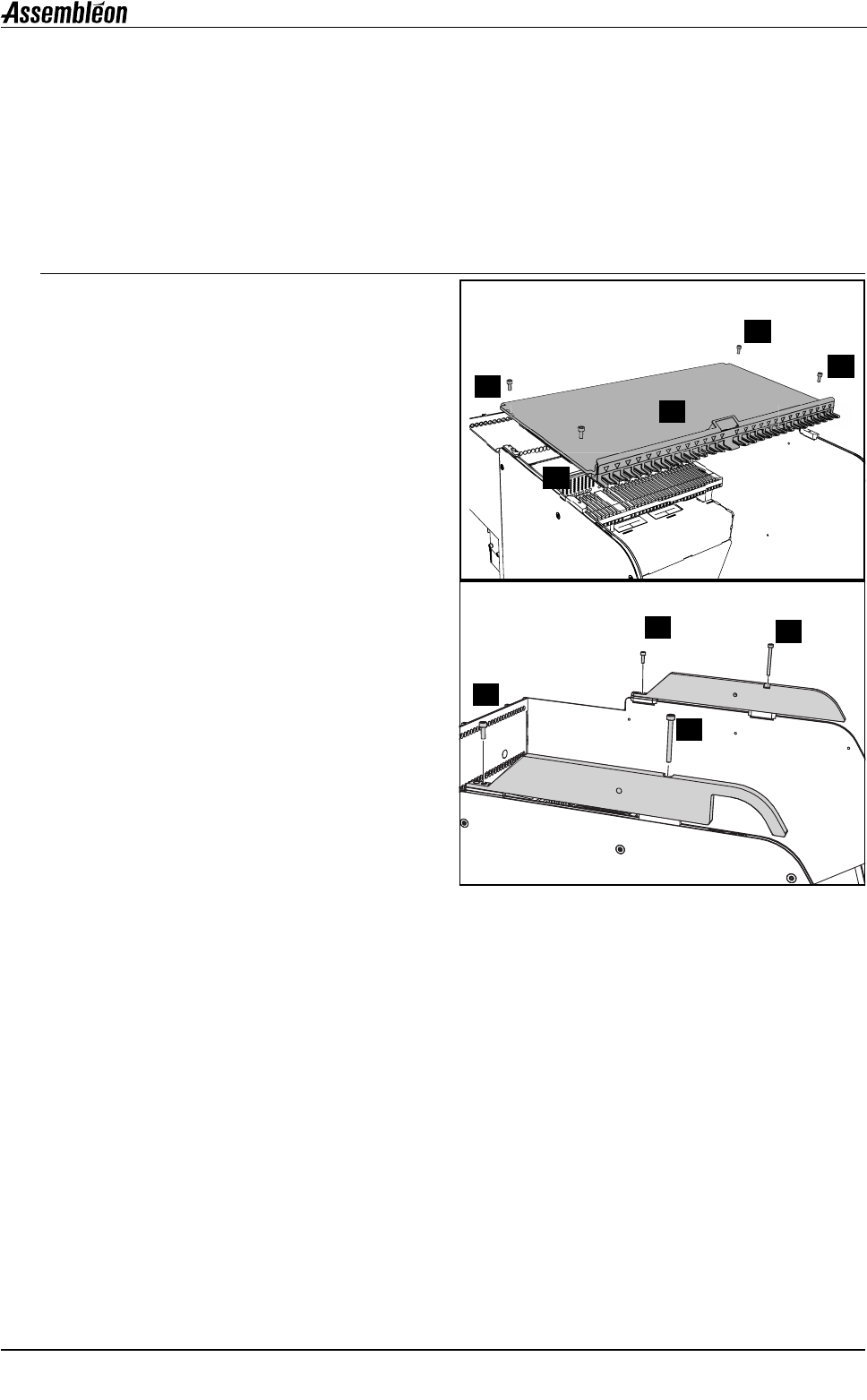 Assembléon