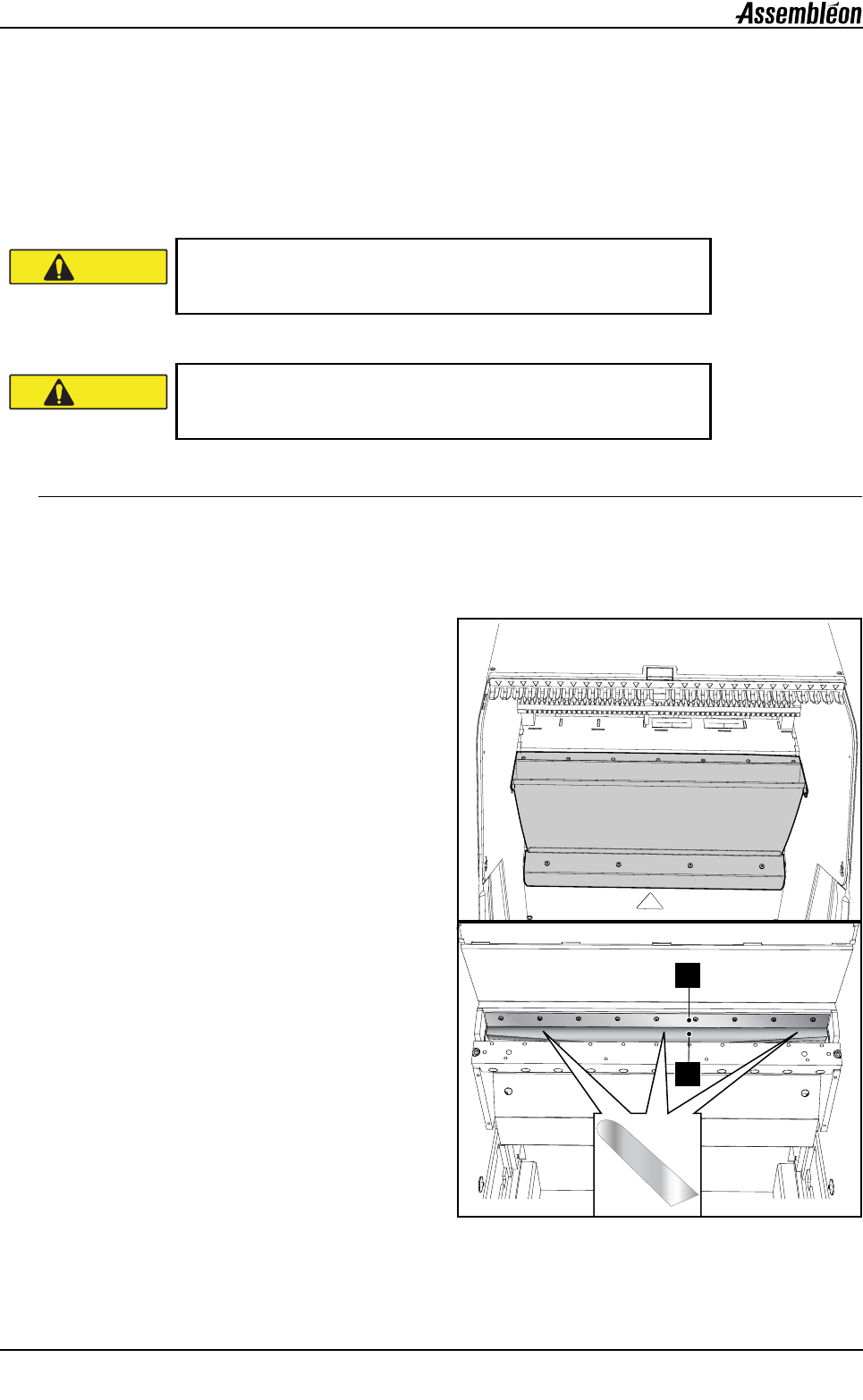 Assembléon