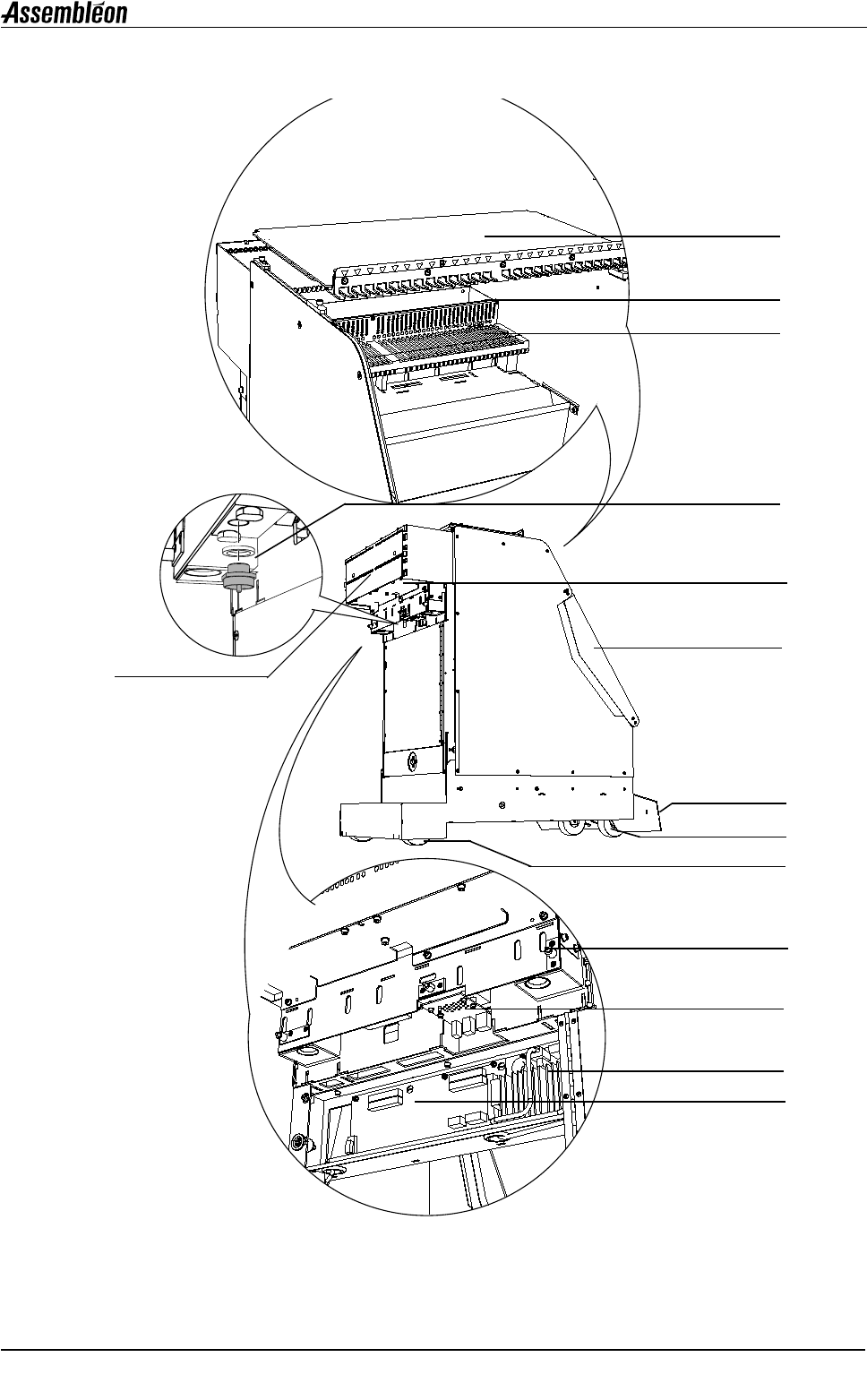 Assembléon