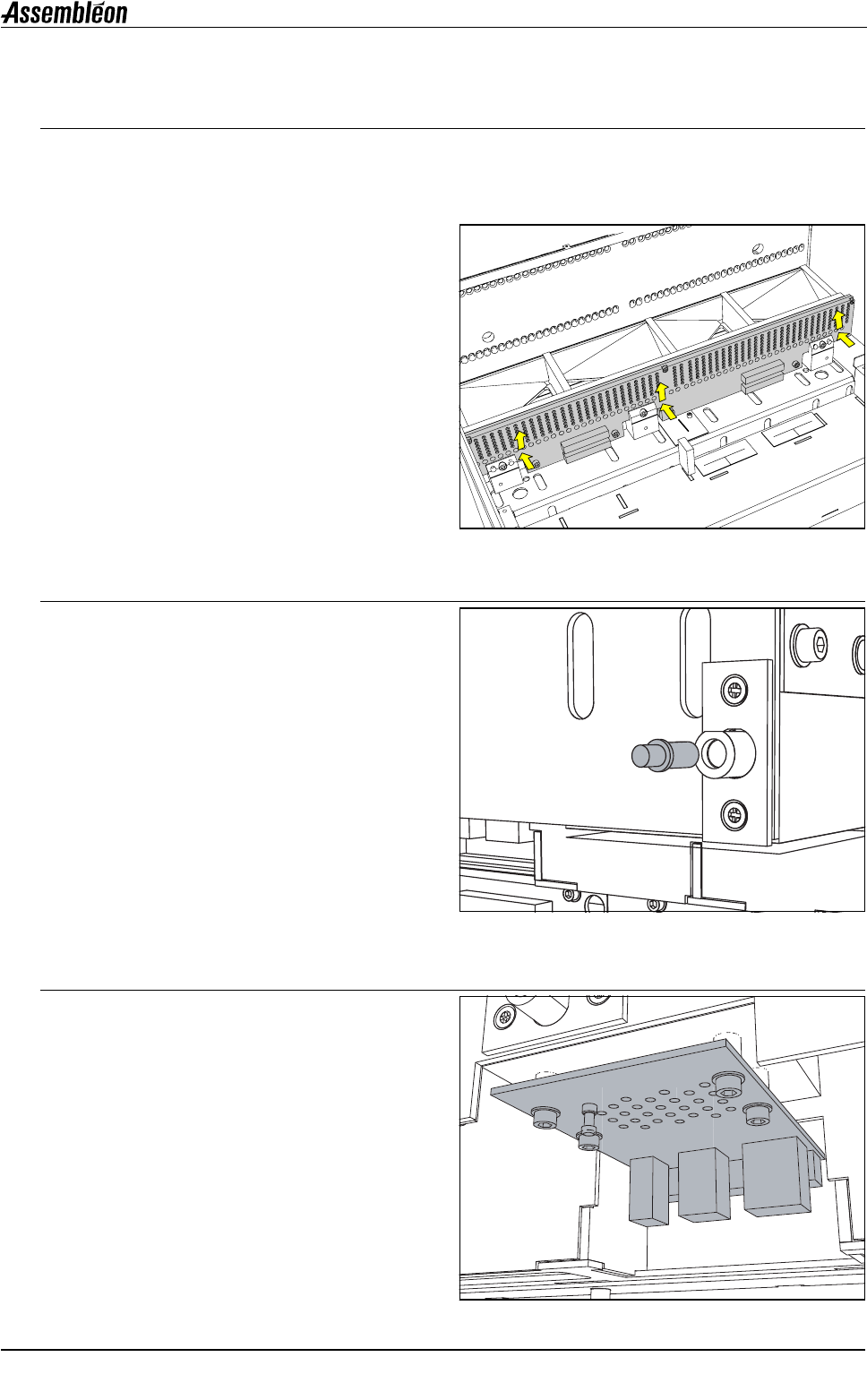 Assembléon