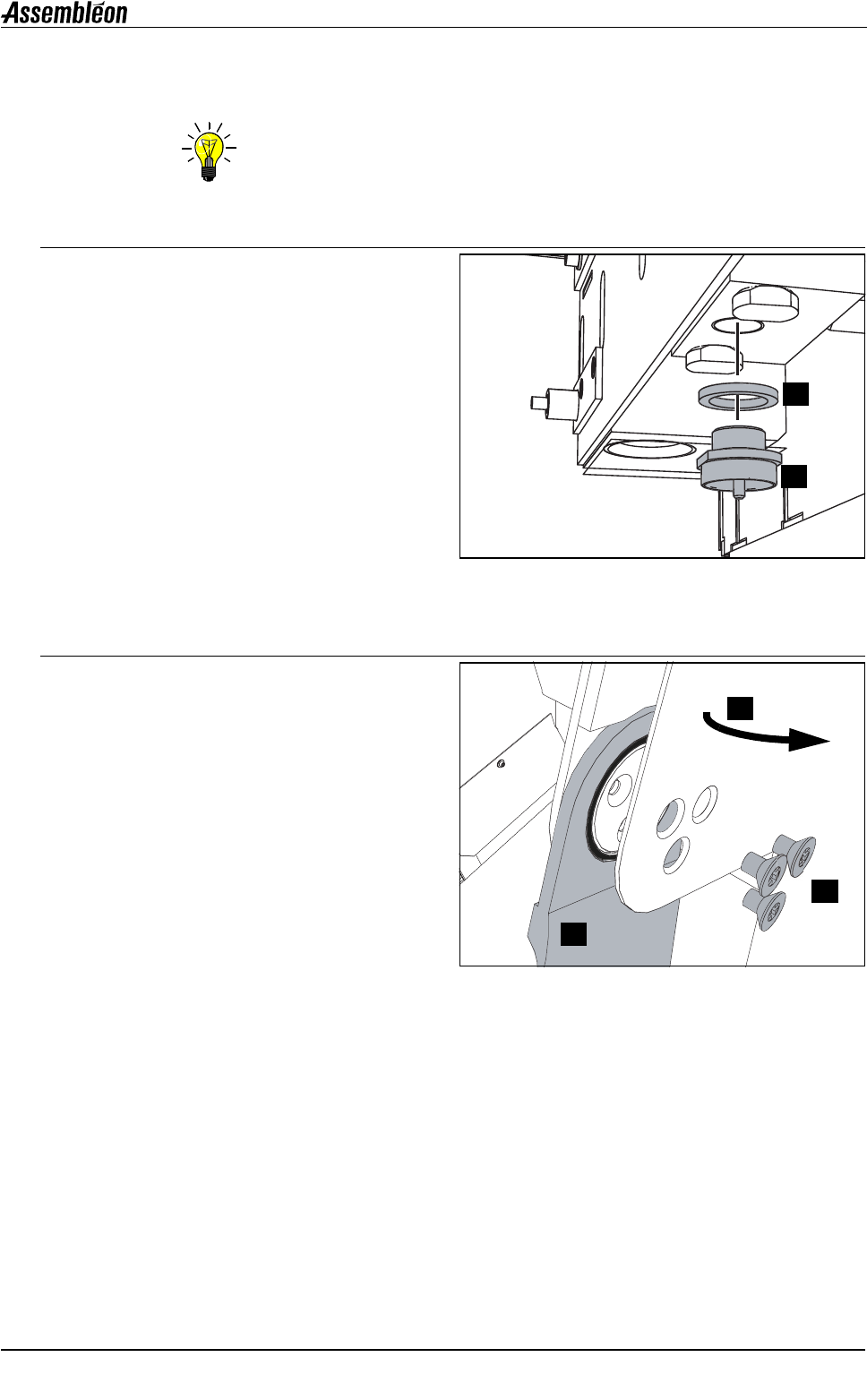 Assembléon