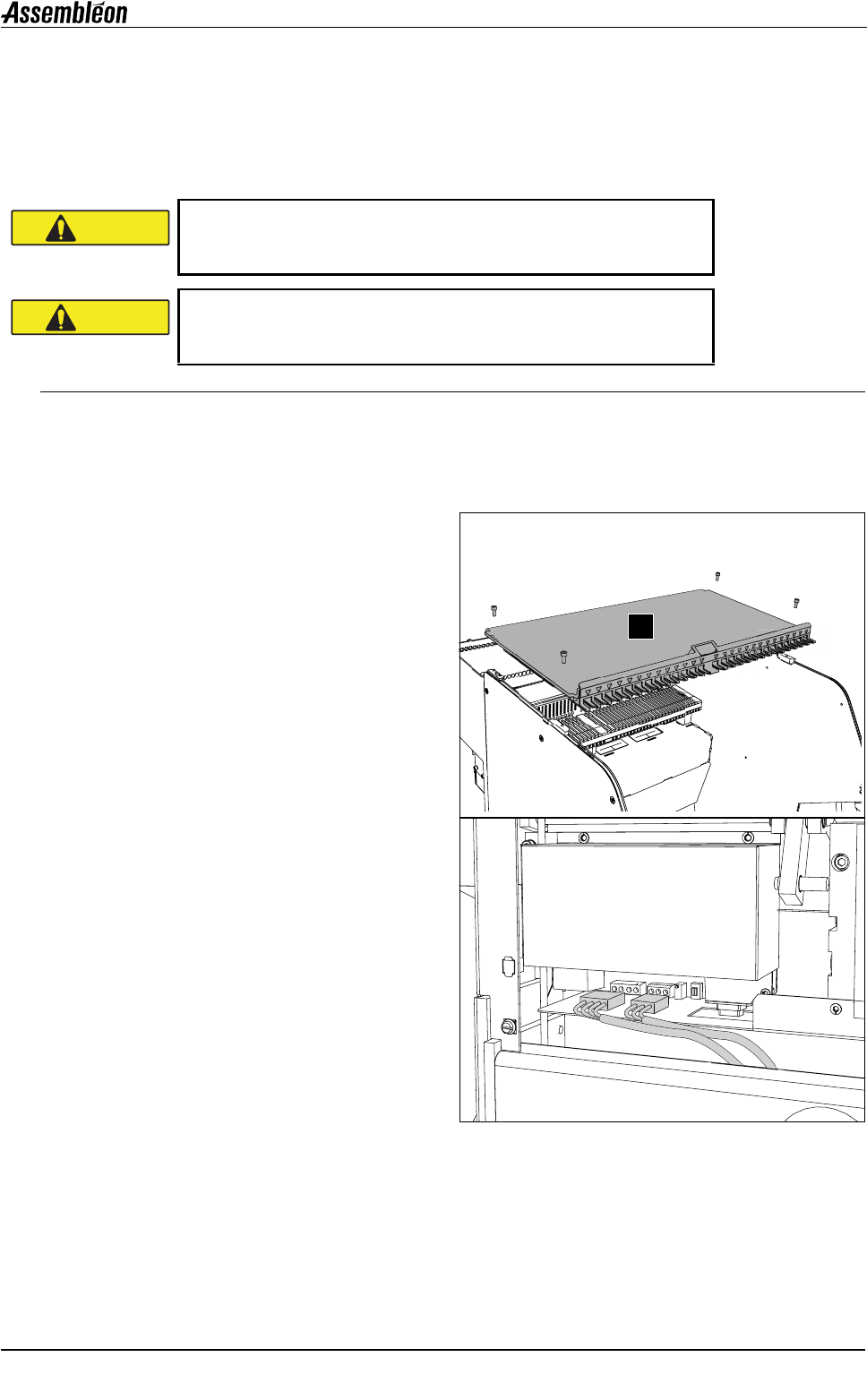 Assembléon