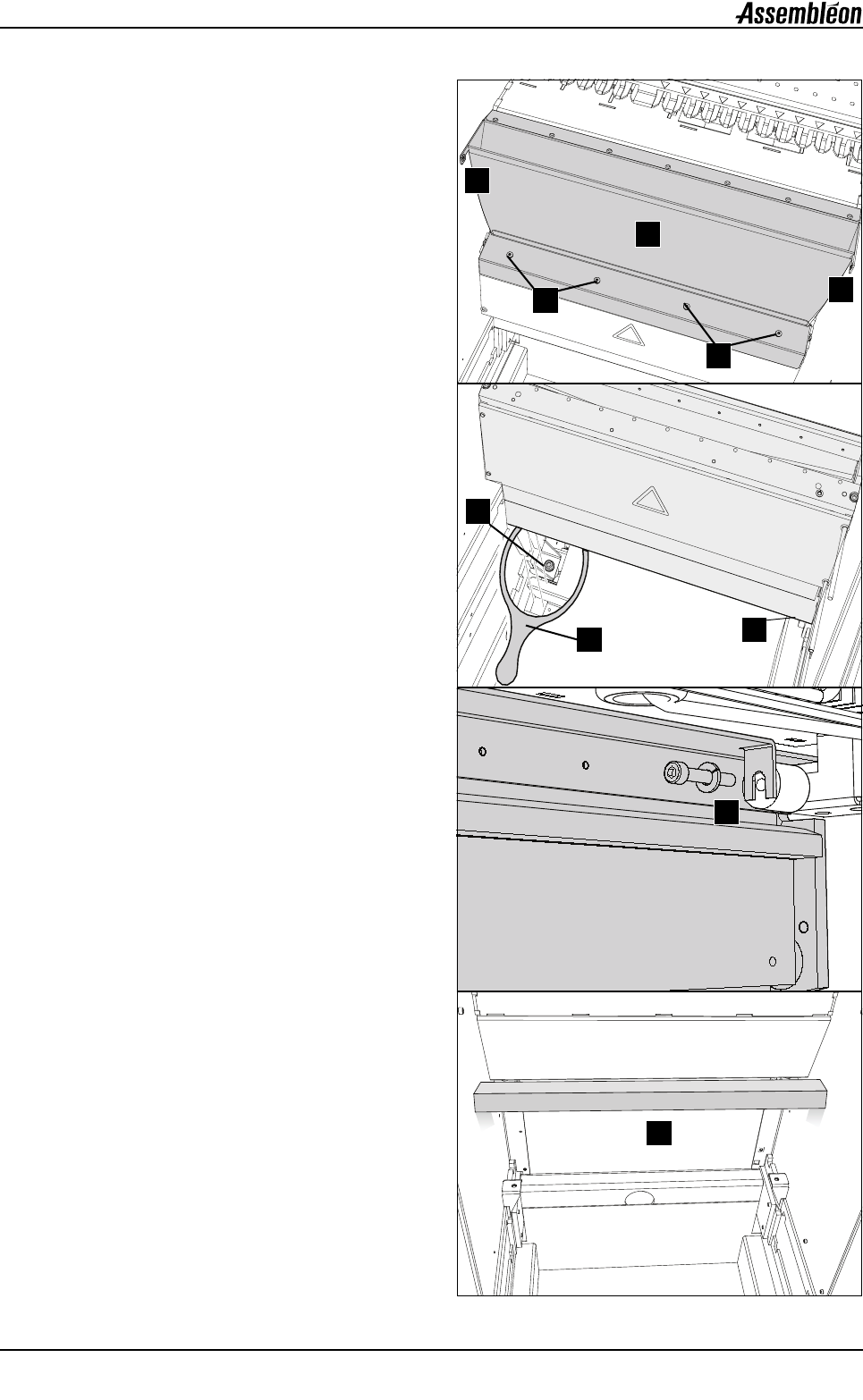 Assembléon