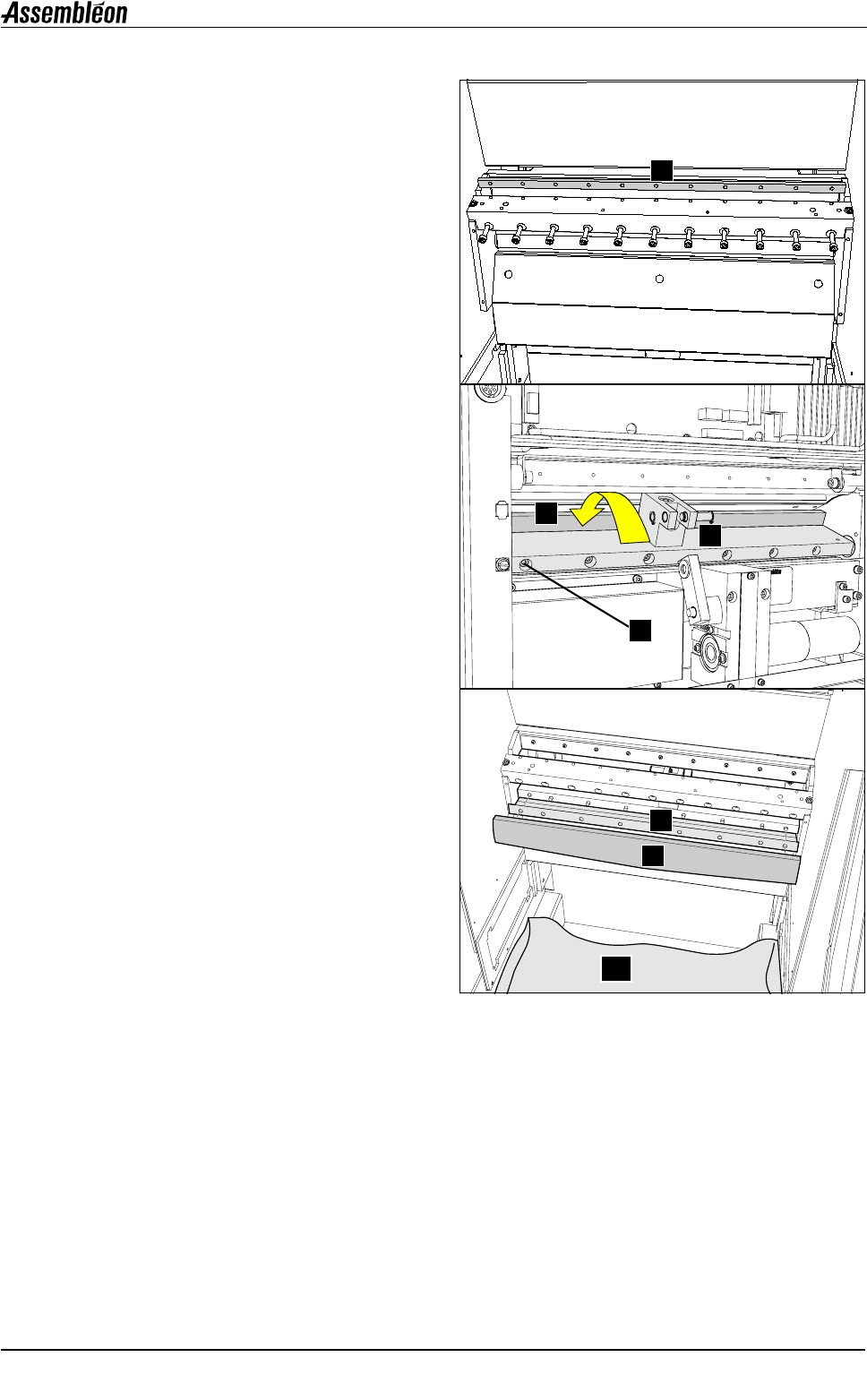 Assembléon