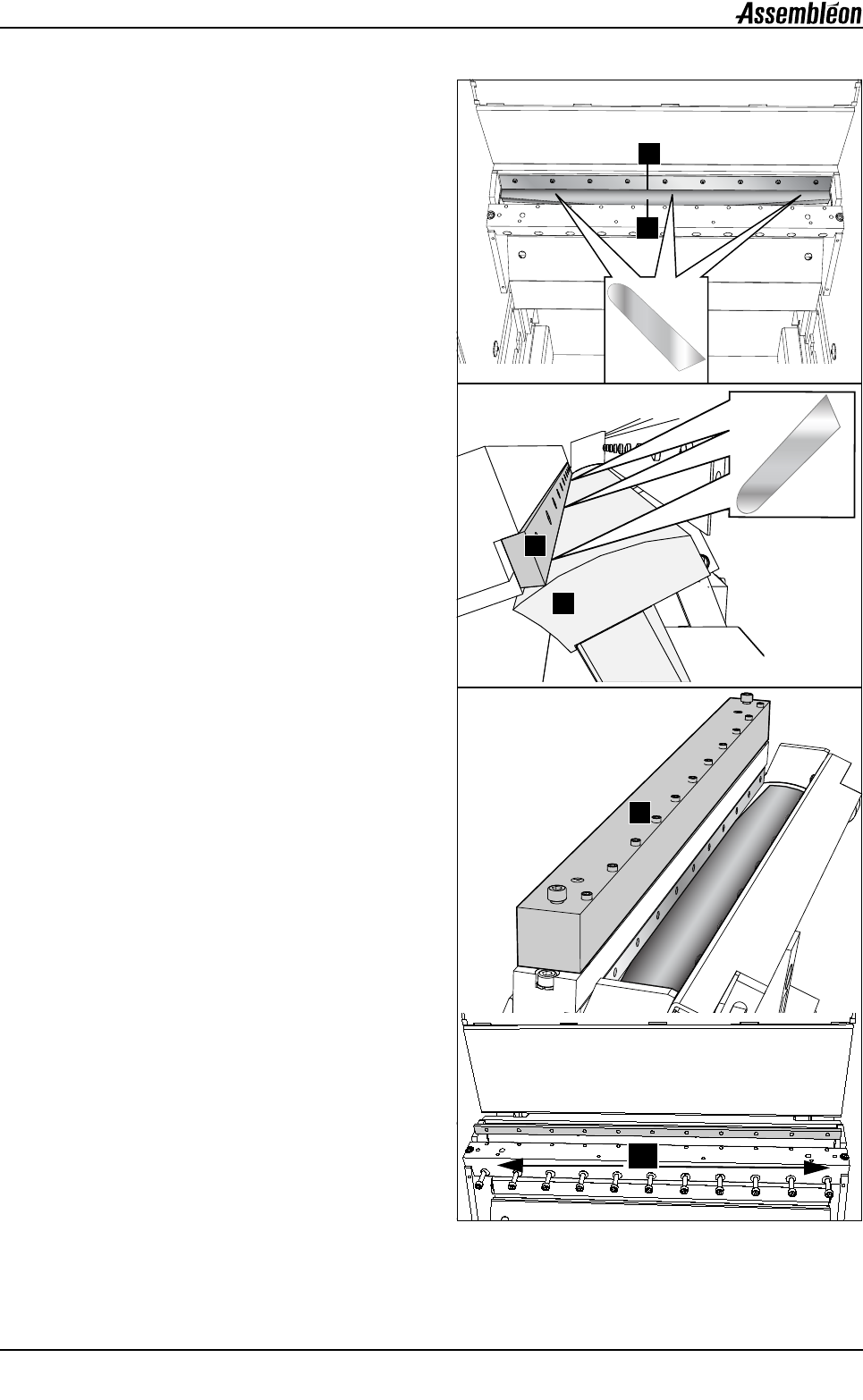 Assembléon