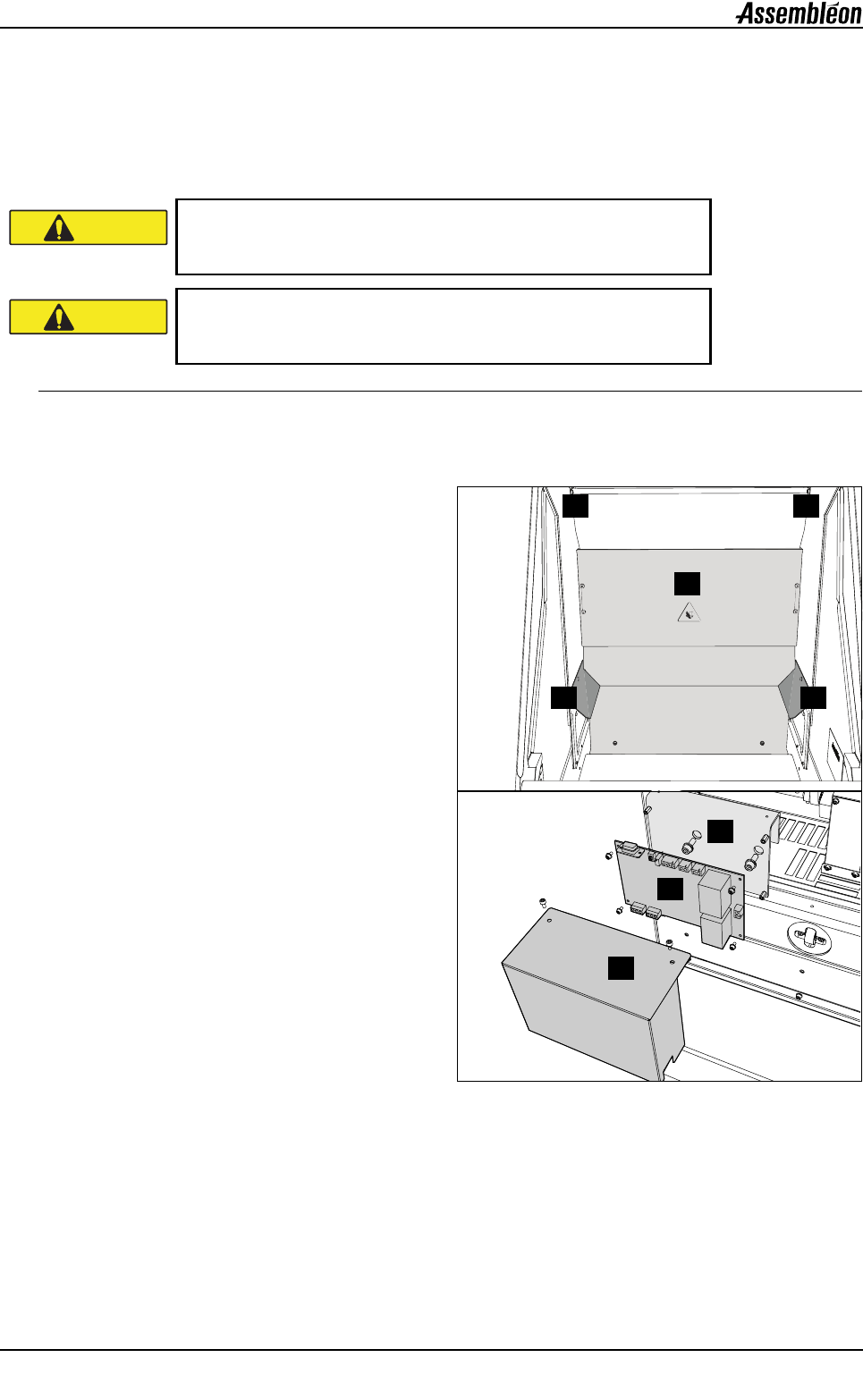 Assembléon