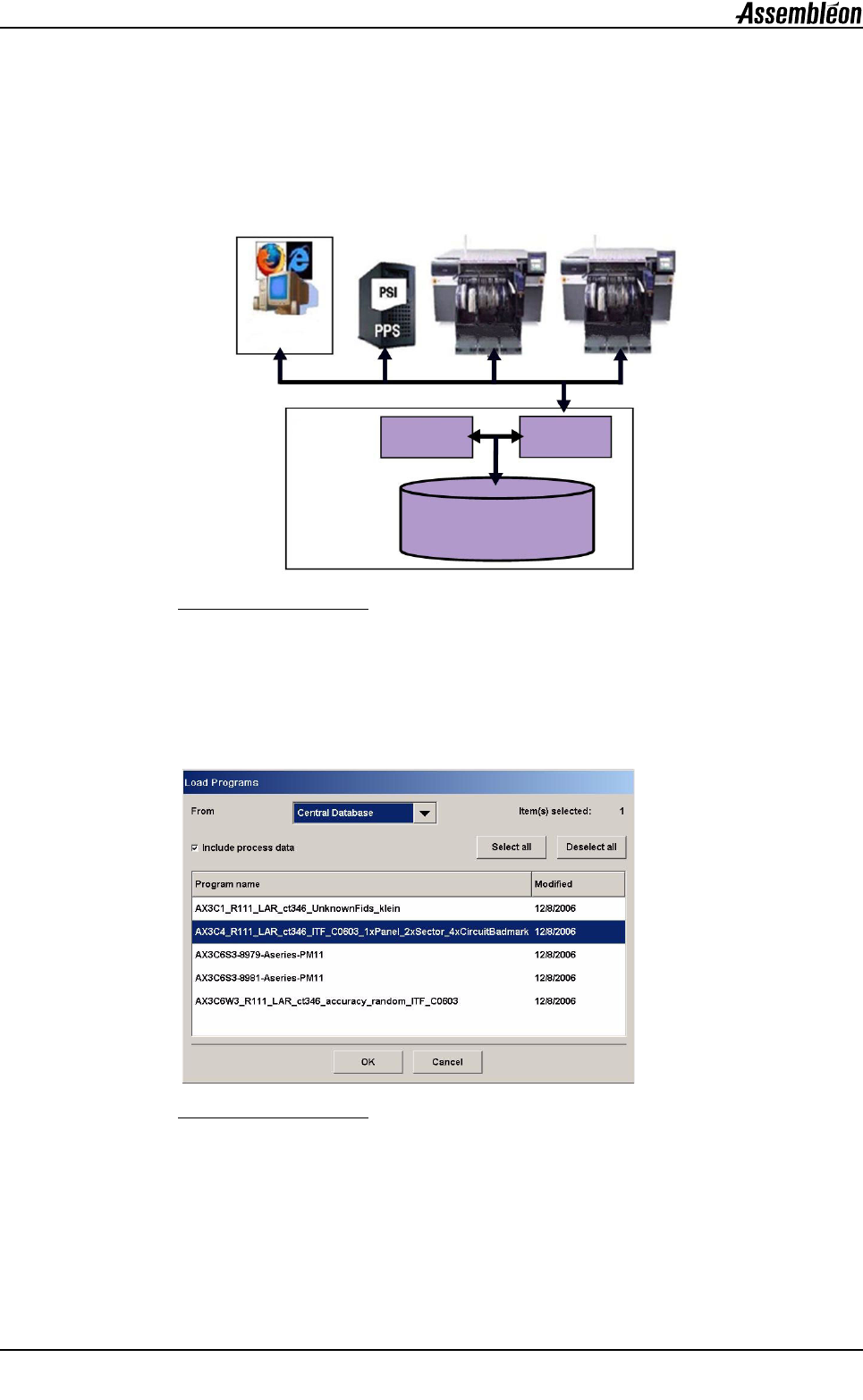 Assembléon

PSI
PPS

Load Programs

From
Central Database
Item(s) selected: 1

Include process data
Select all
Deselect all

| Program name | Modified |
|---|---|
| AX3C1_R111_LAR_ct346_UnknownFids_klein | 12/8/2006 |
| AX3C4_R111_LAR_ct346_ITF_C0603_1xPanel_2xSector_4xCircuitBadmark | 12/8/2006 |
| AX3C6S3-8979-Aseries-PM11 | 12/8/2006 |
| AX3C6S3-8981-Aseries-PM11 | 12/8/2006 |
| AX3C6W3_R111_LAR_ct346_accuracy_random_ITF_C0603 | 12/8/2006 |

OK
Cancel