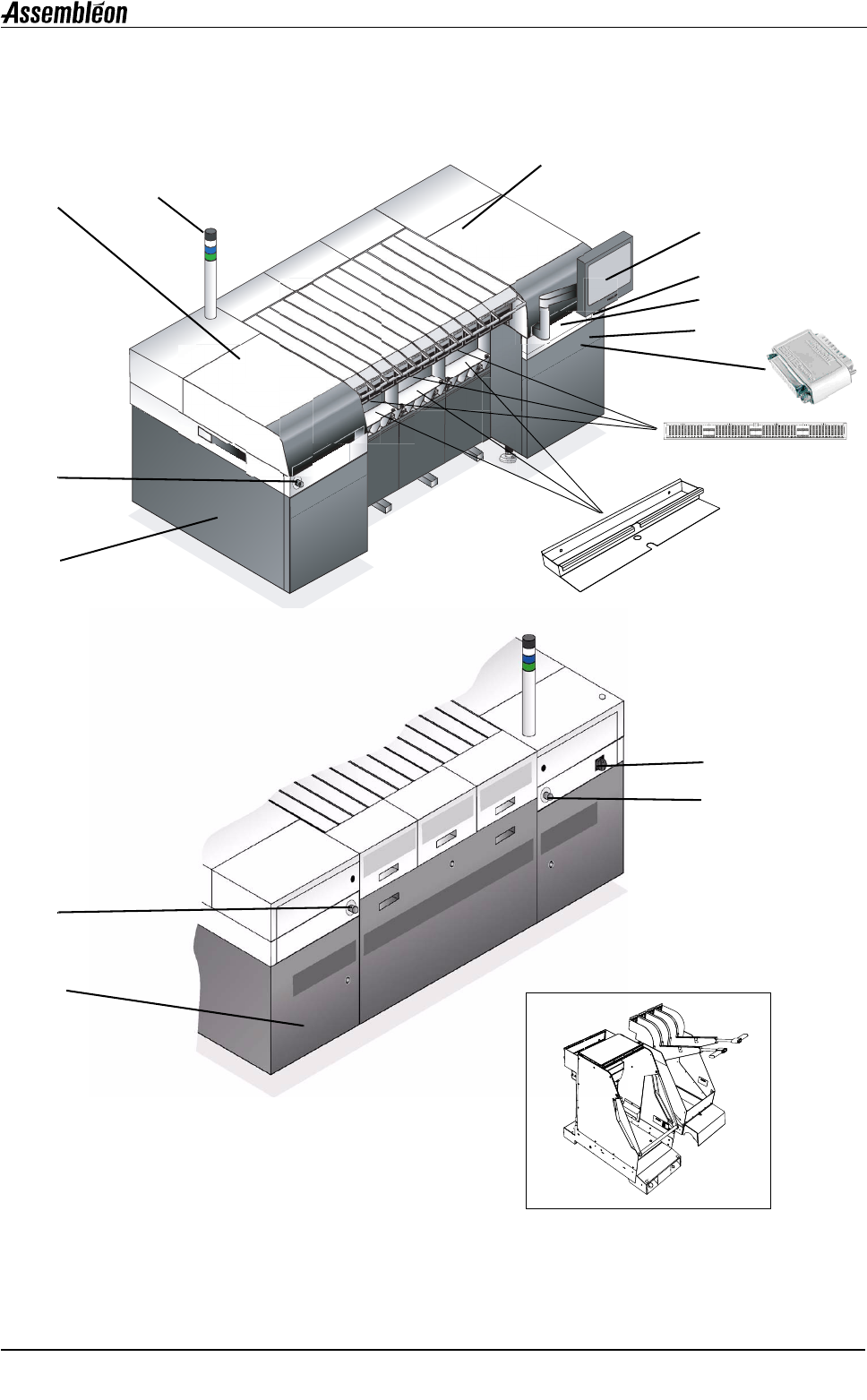 Assembléon