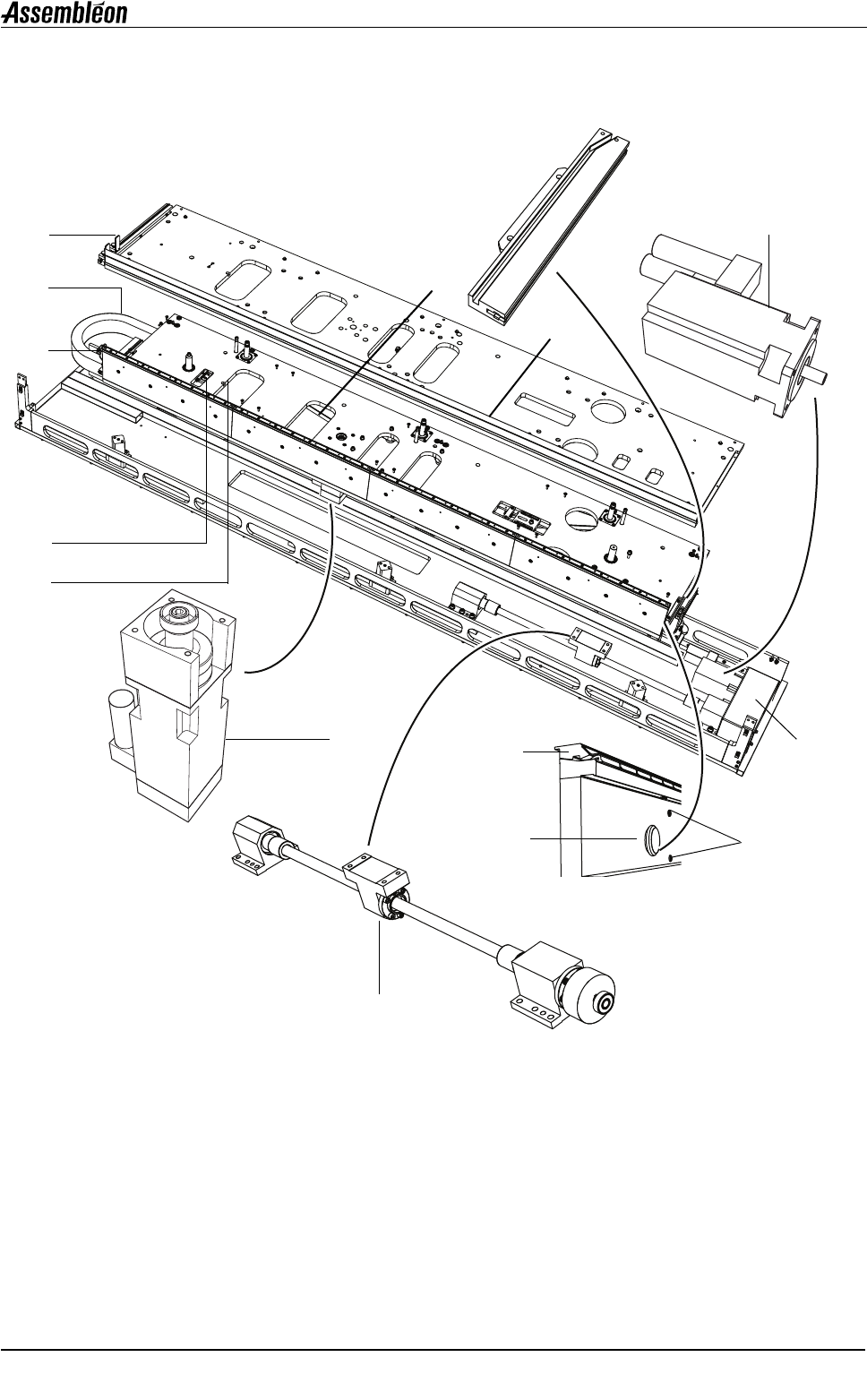 Assembléon