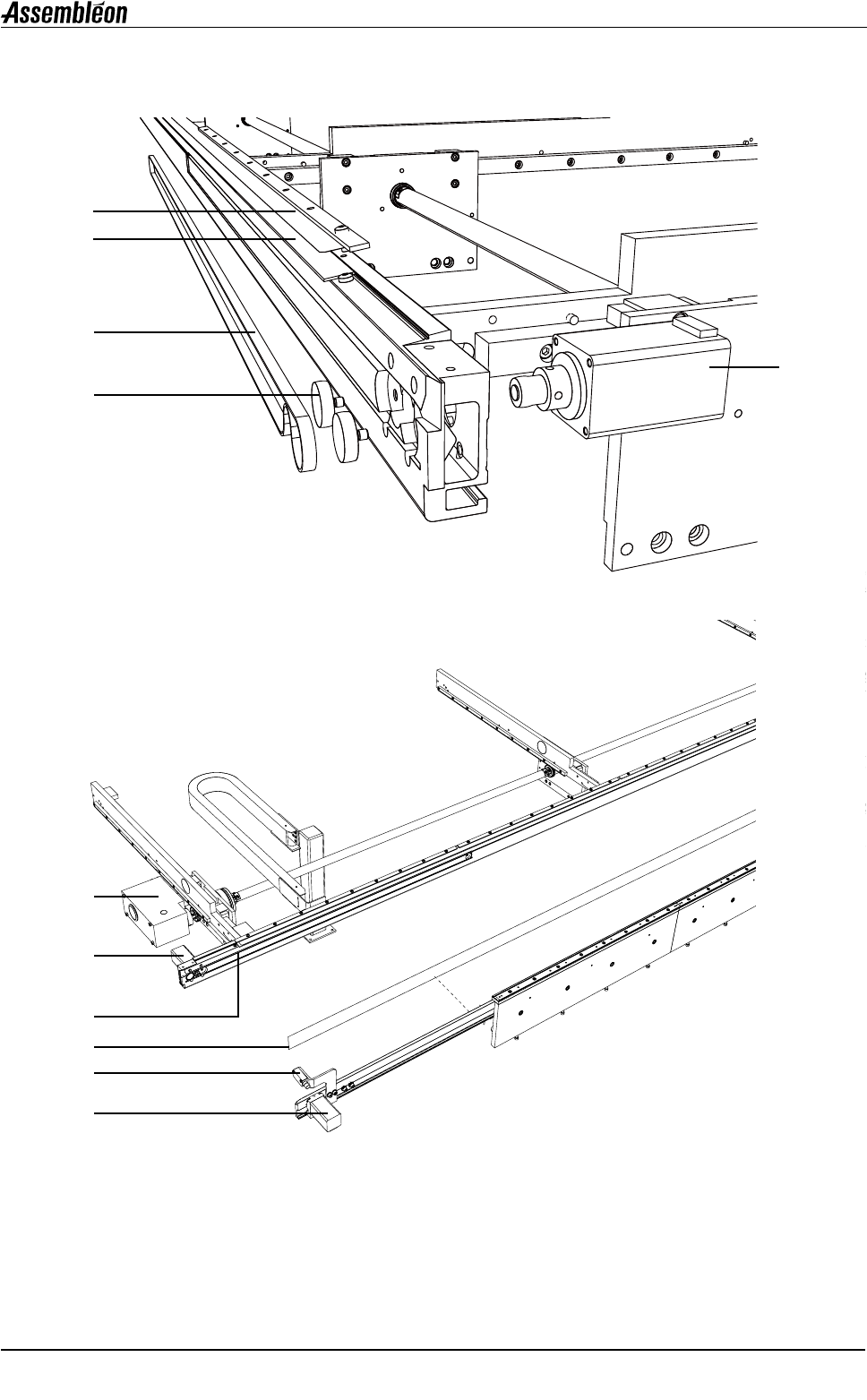 Assembléon