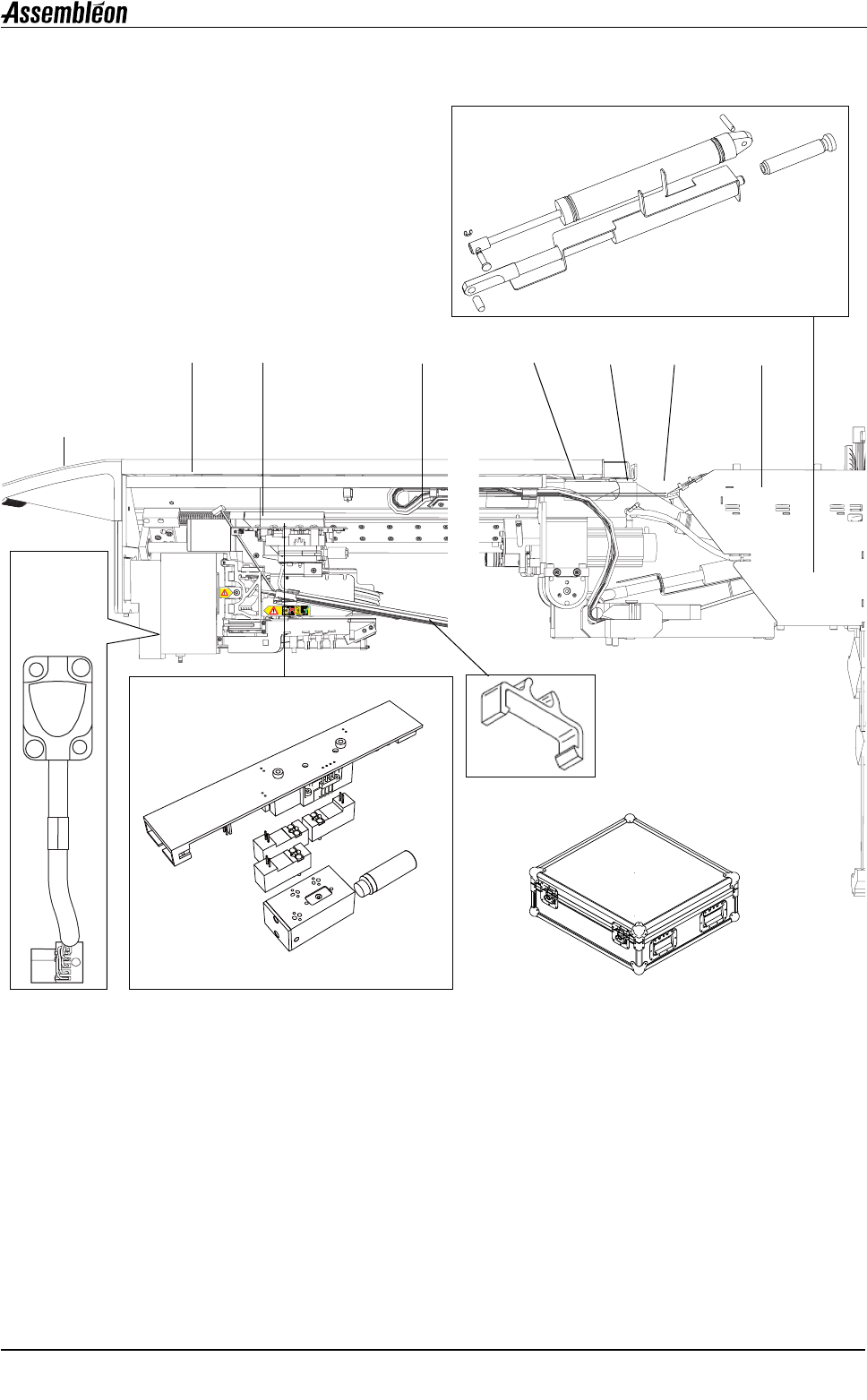 Assembléon